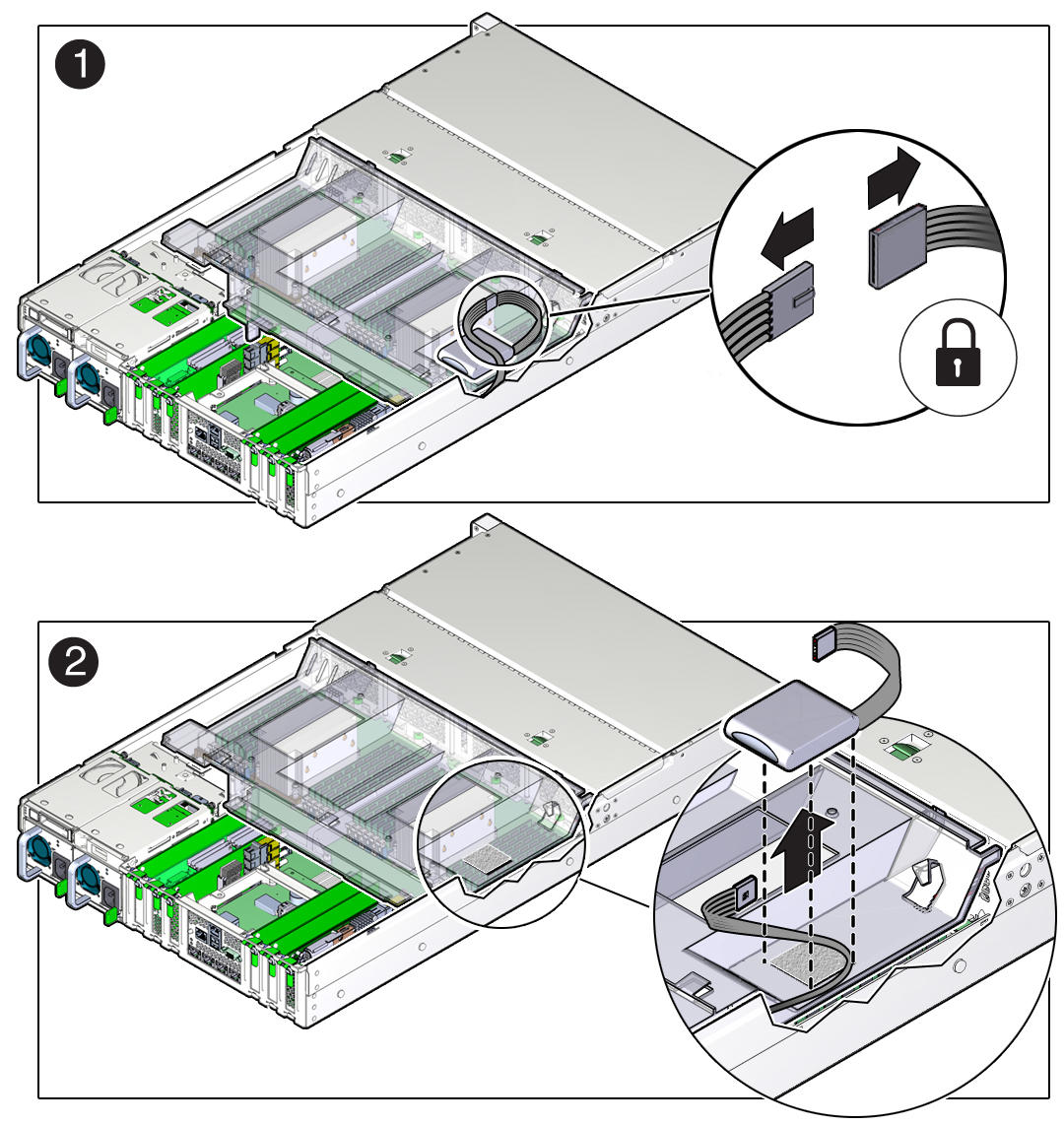 1

2