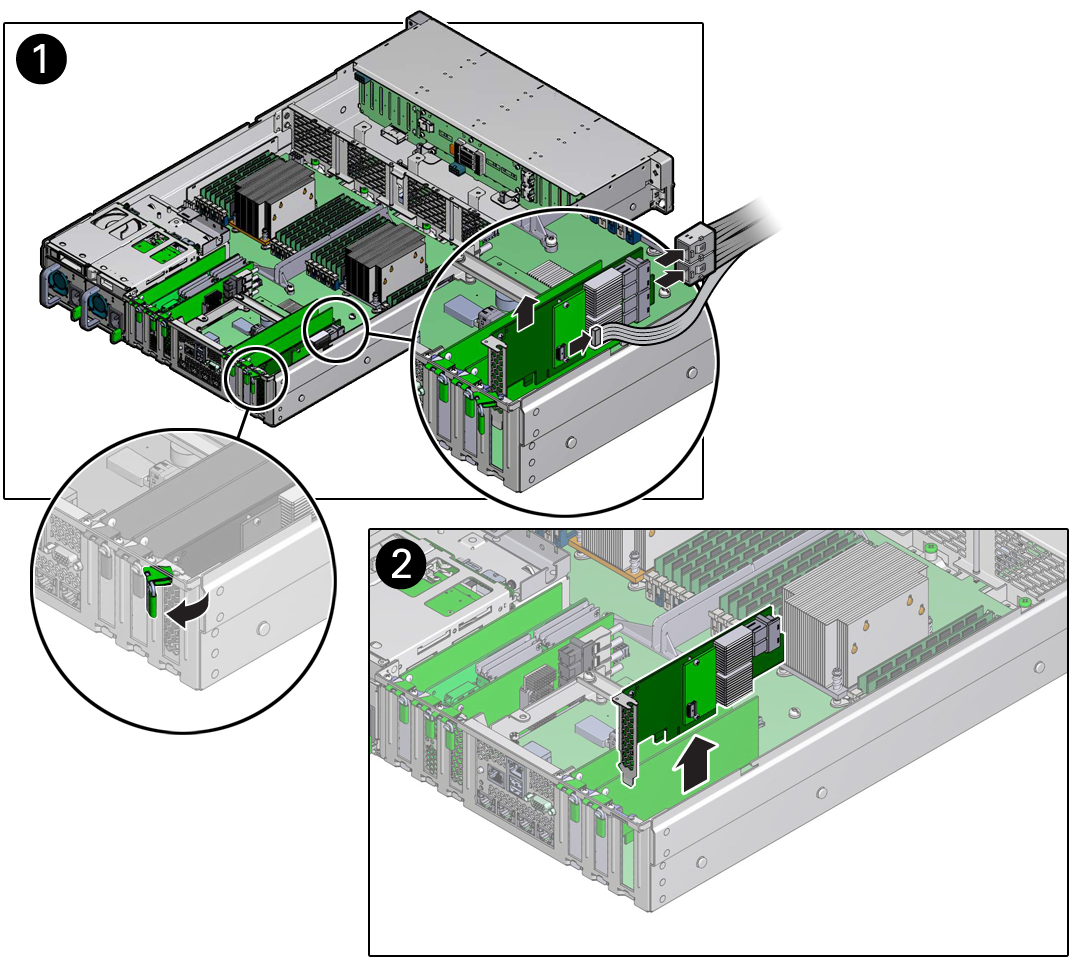 1

2