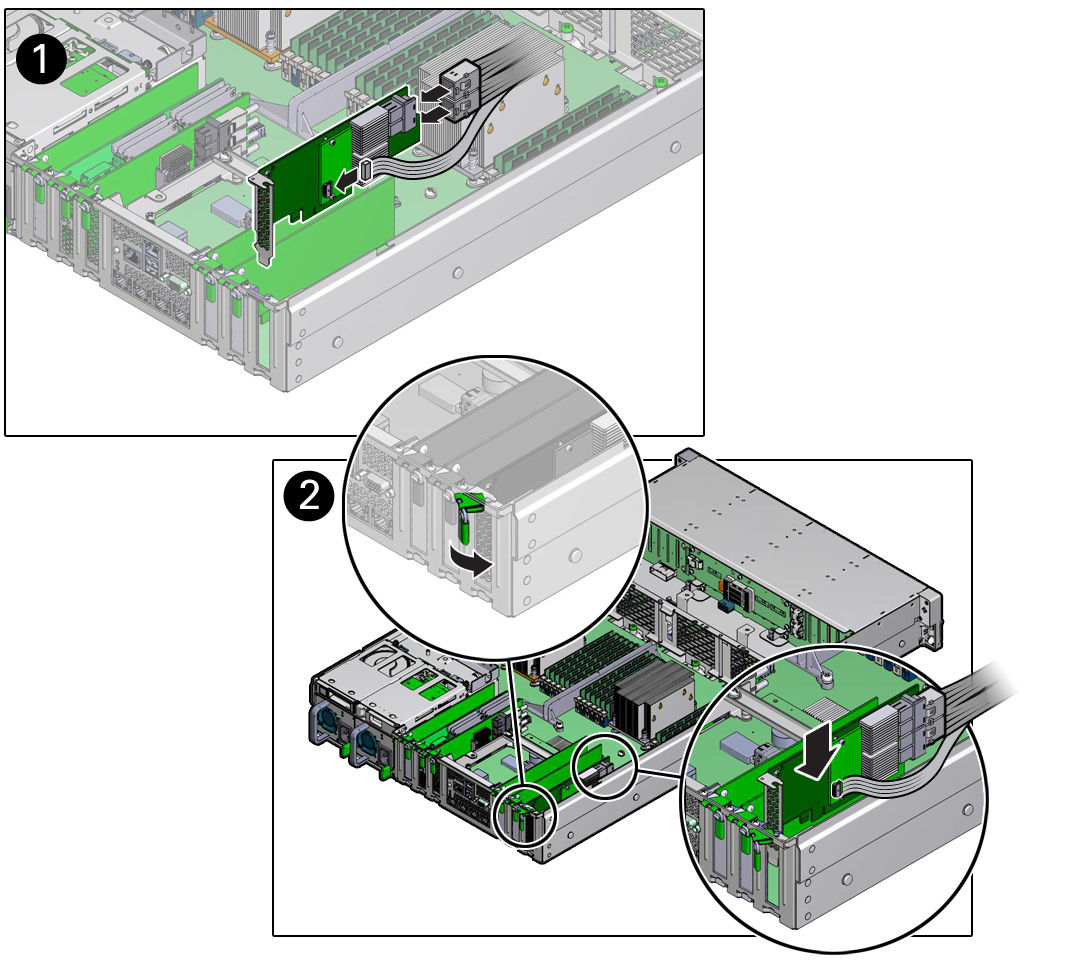 1

2