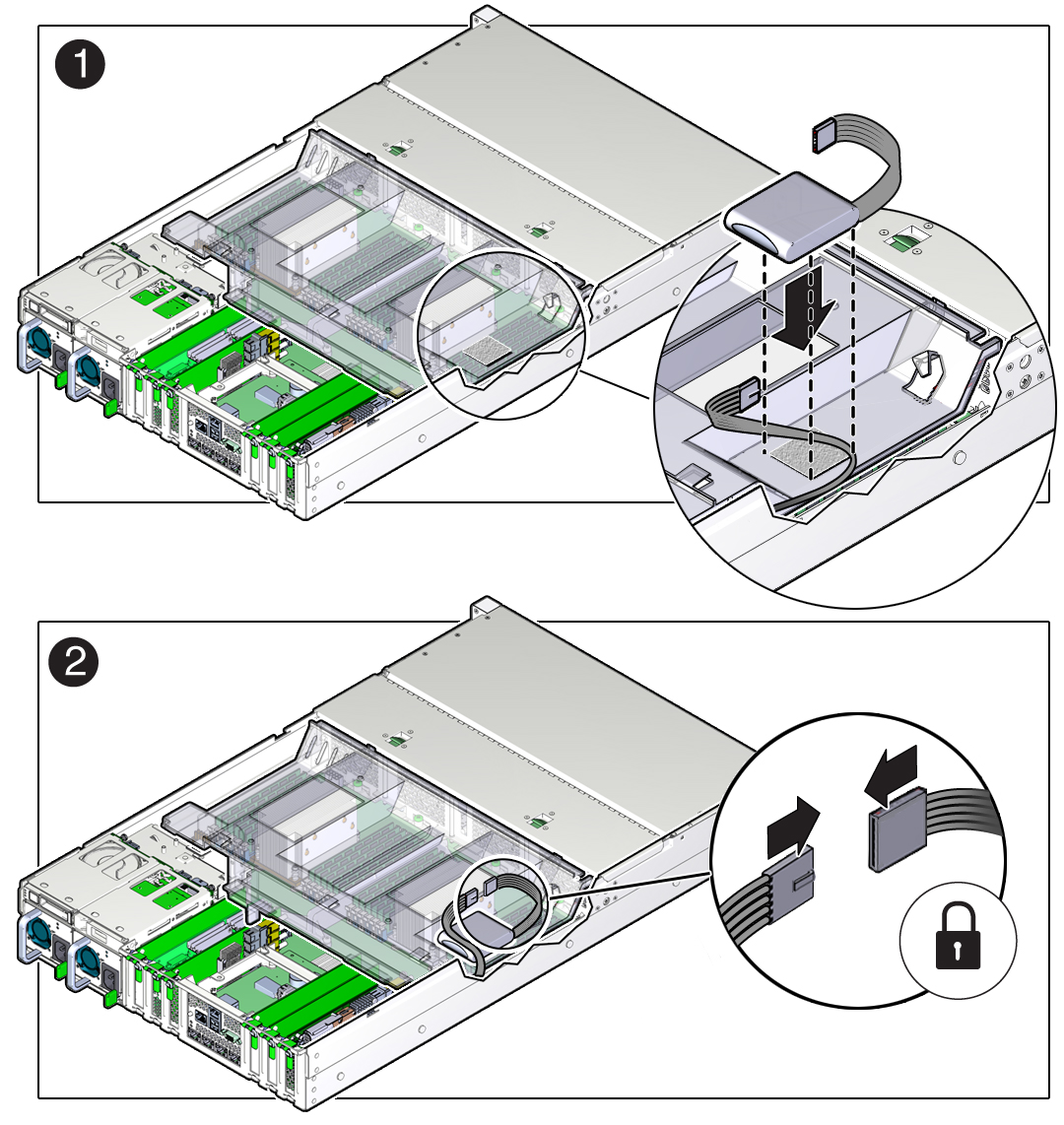 1

2