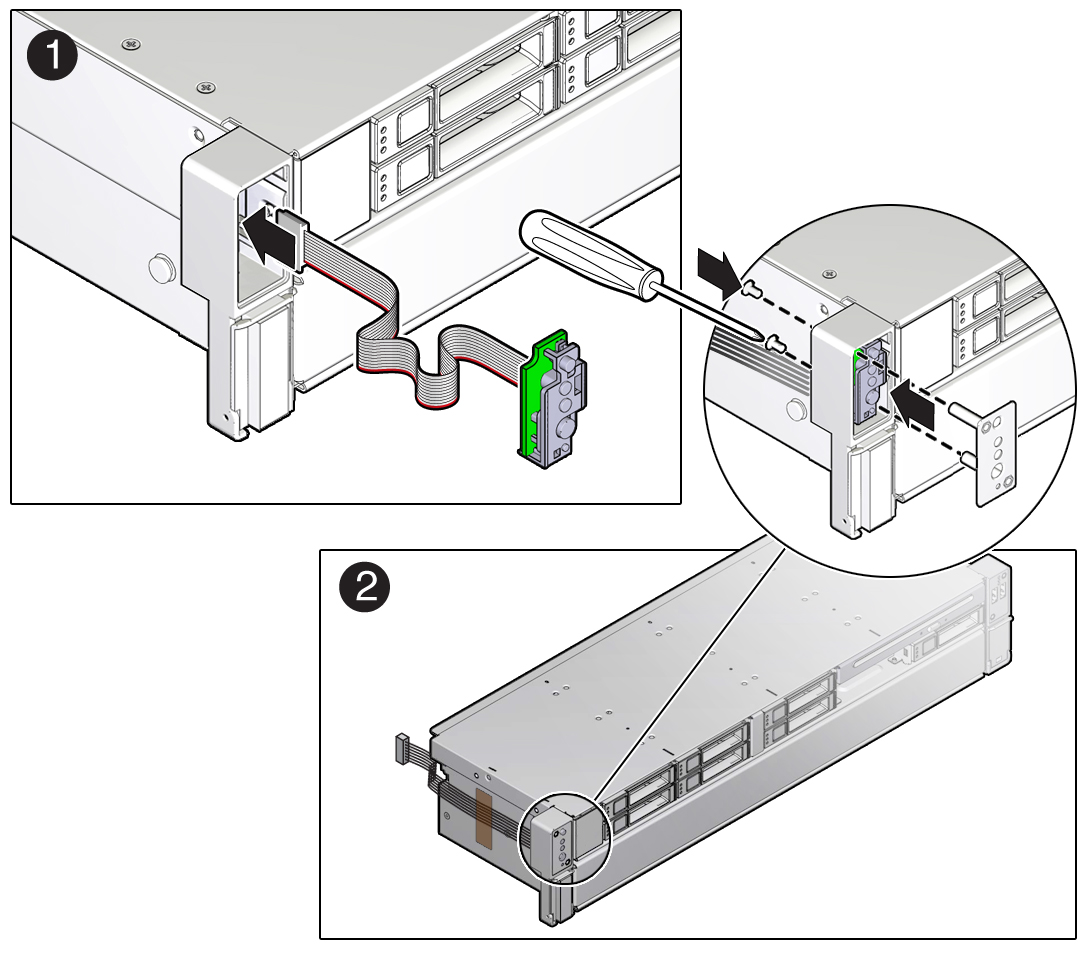 1

2