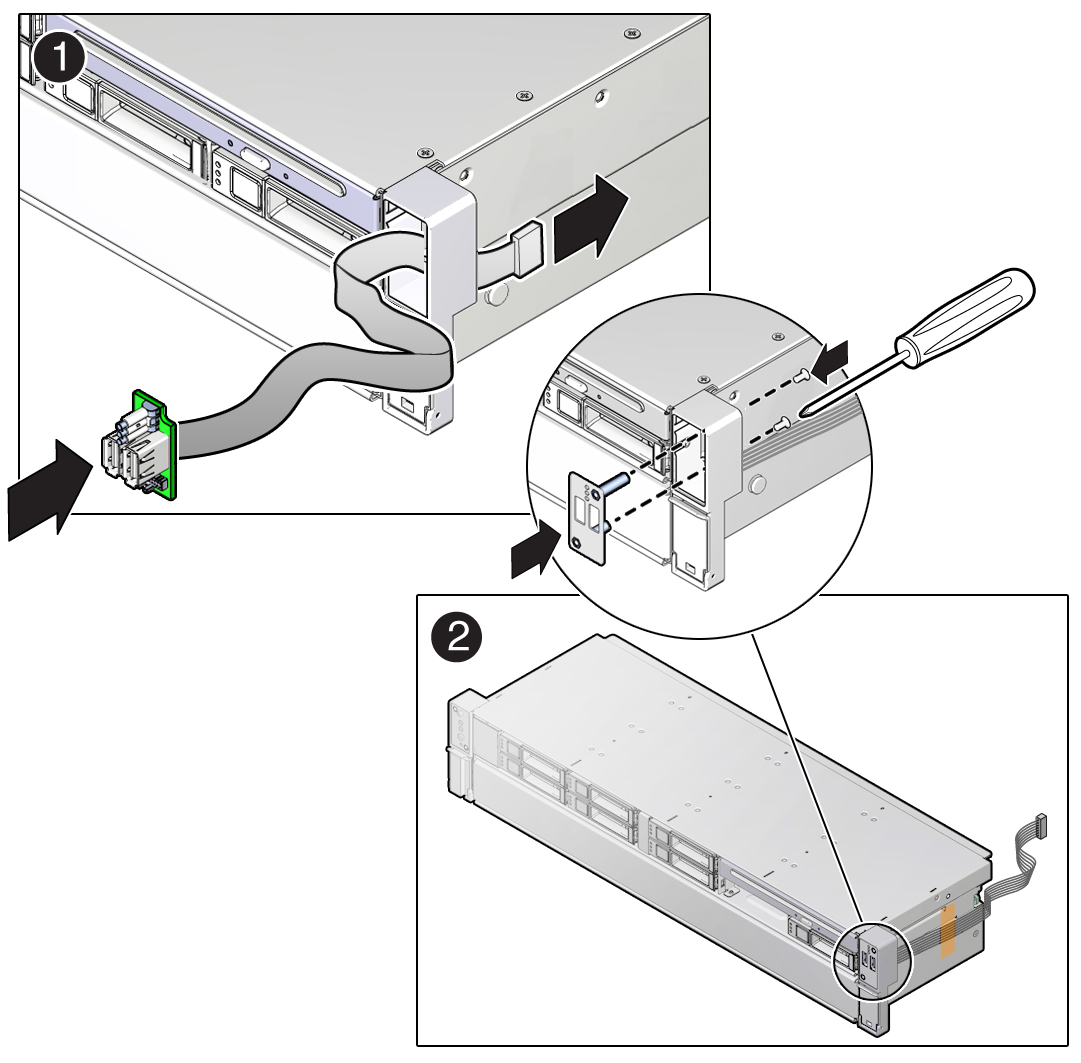 1
2