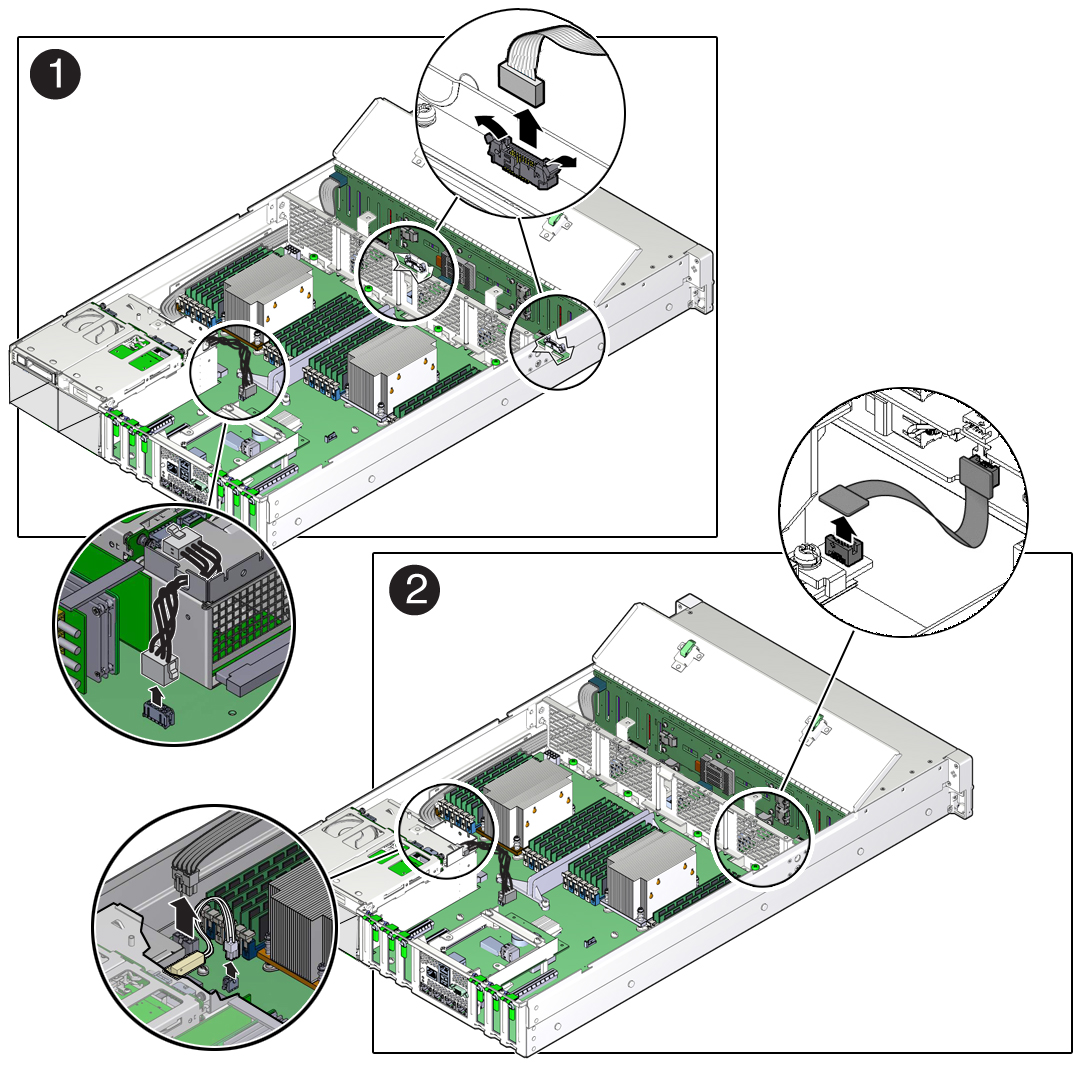 1

2