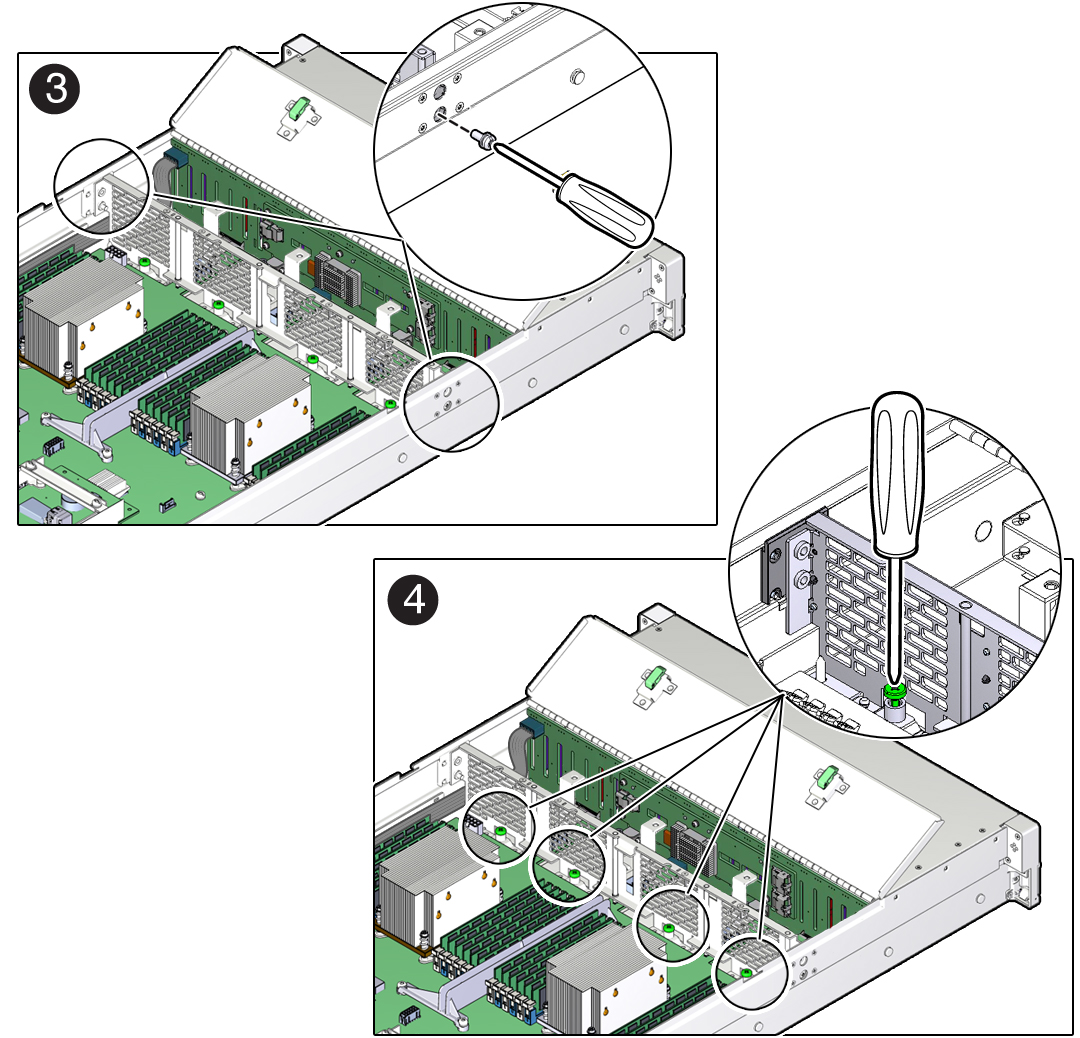 3

4