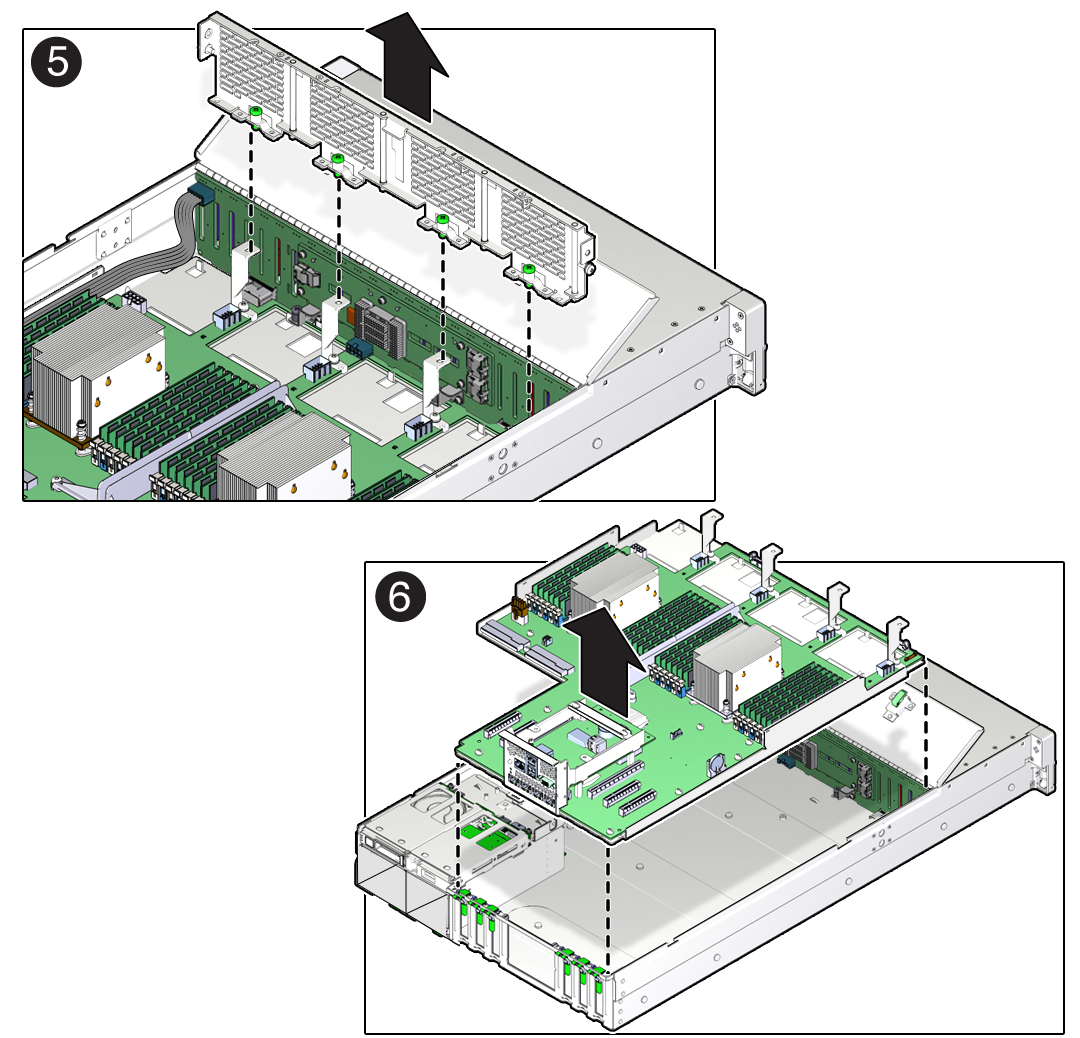 5

6