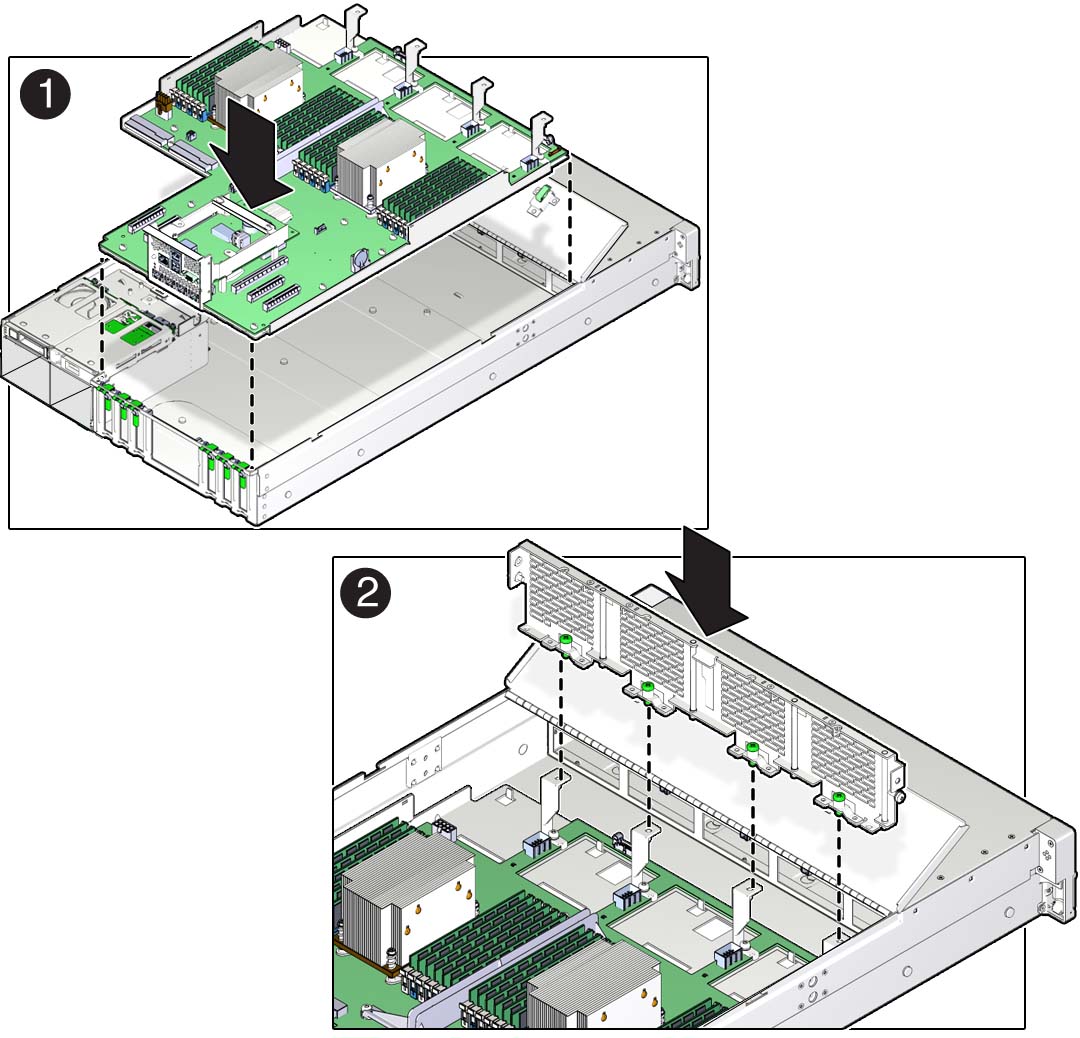 1

2