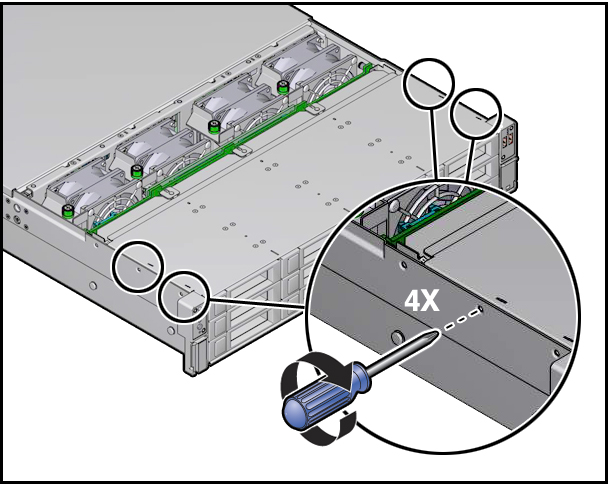 4X