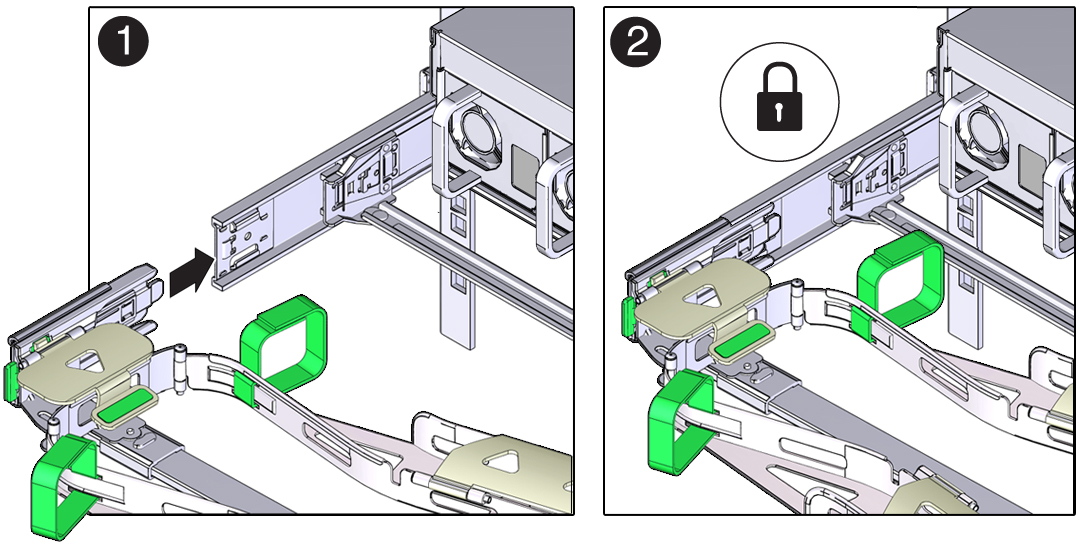 1

2