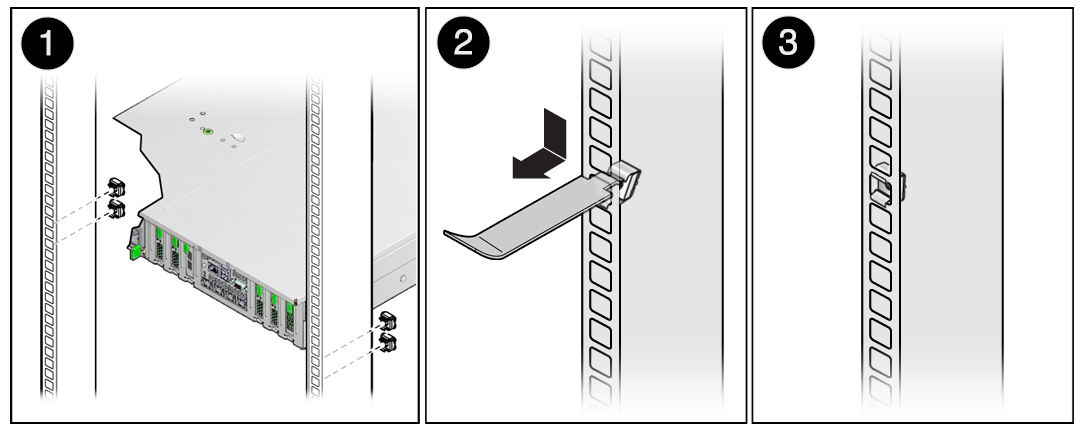 1

2

3