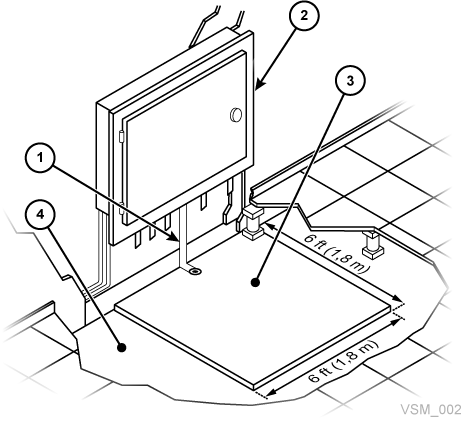 2
3
1
4
6 ft (1,8 m)
6 ft (1,8 m)
VSM_002