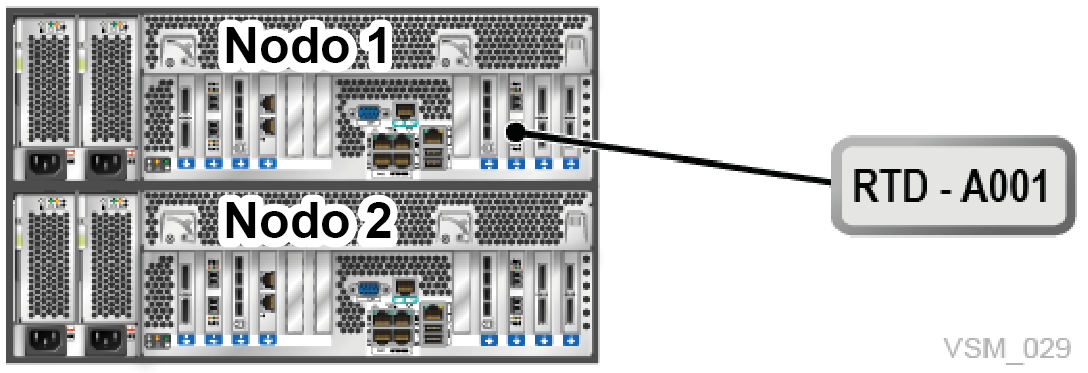 Nodo 1
Nodo 2
RTD - A001
VSM_029