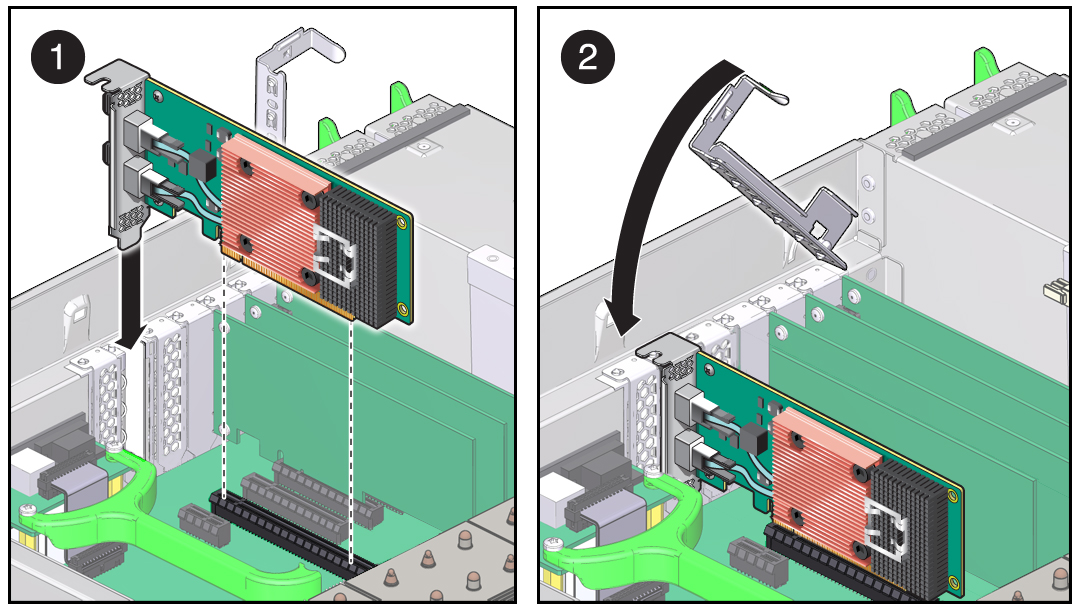 1

2