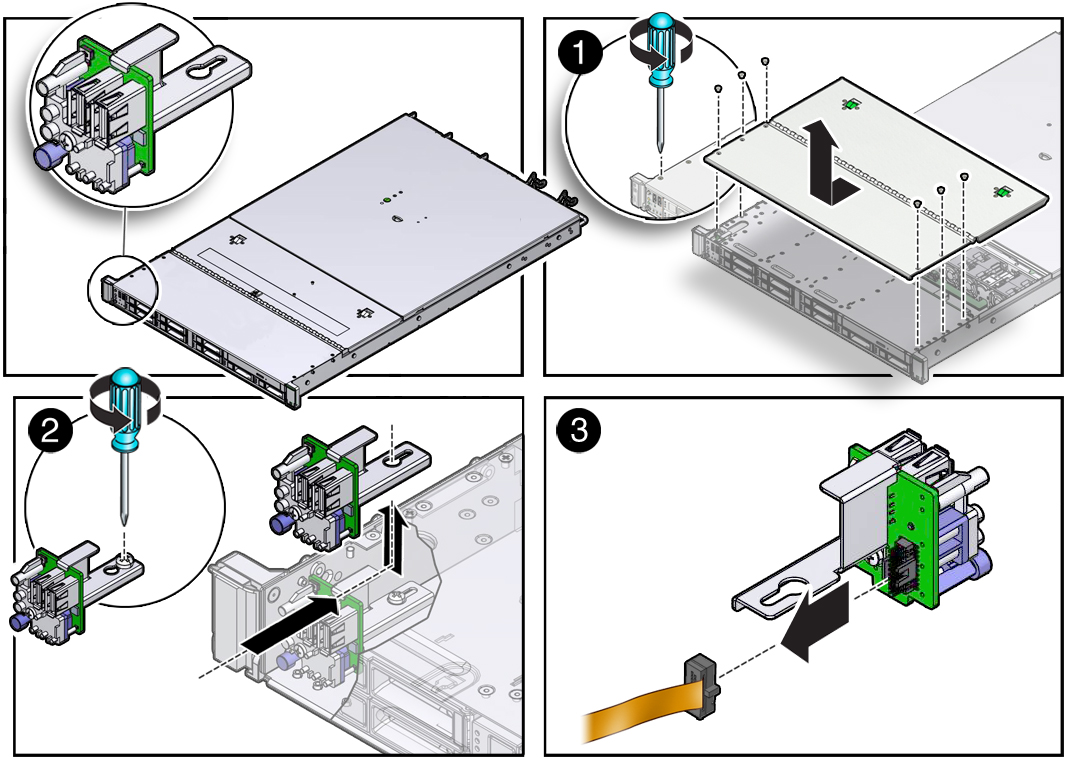 1

2

3