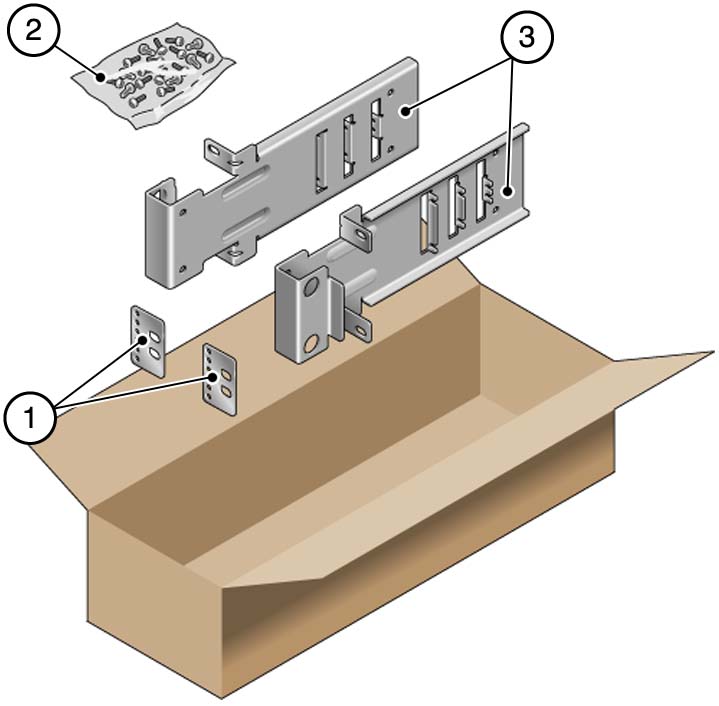 2
3
1