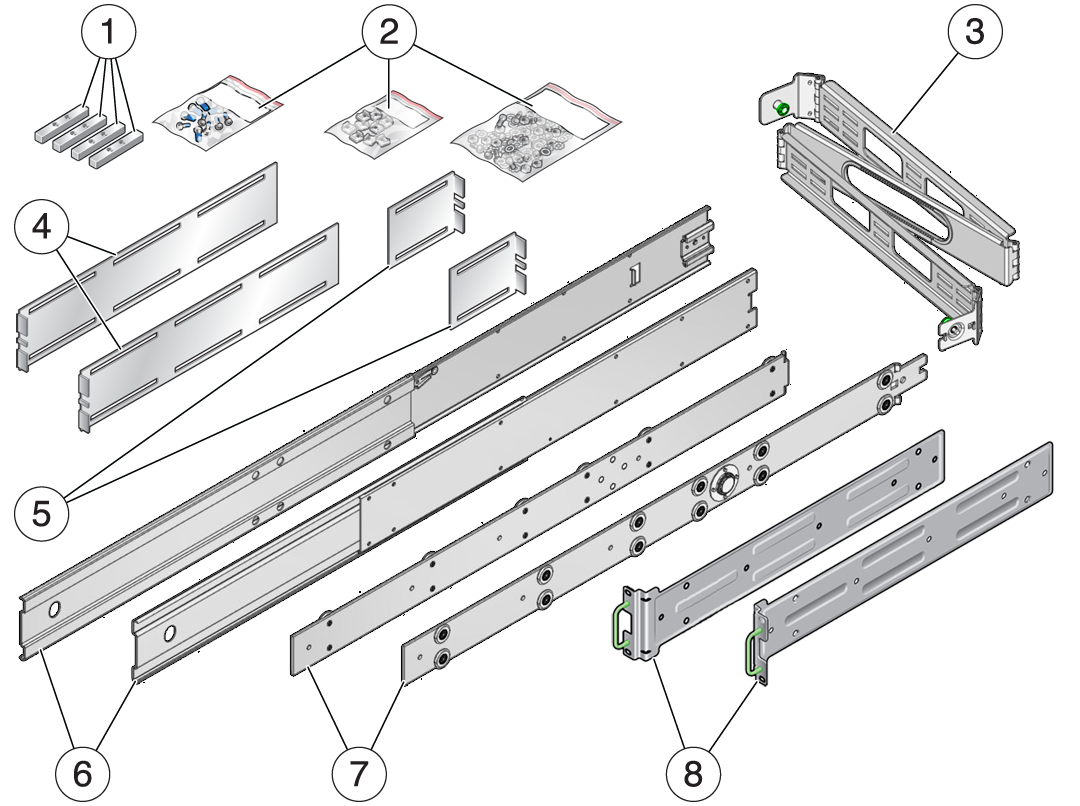 1
2
3
4
5
6
7
8