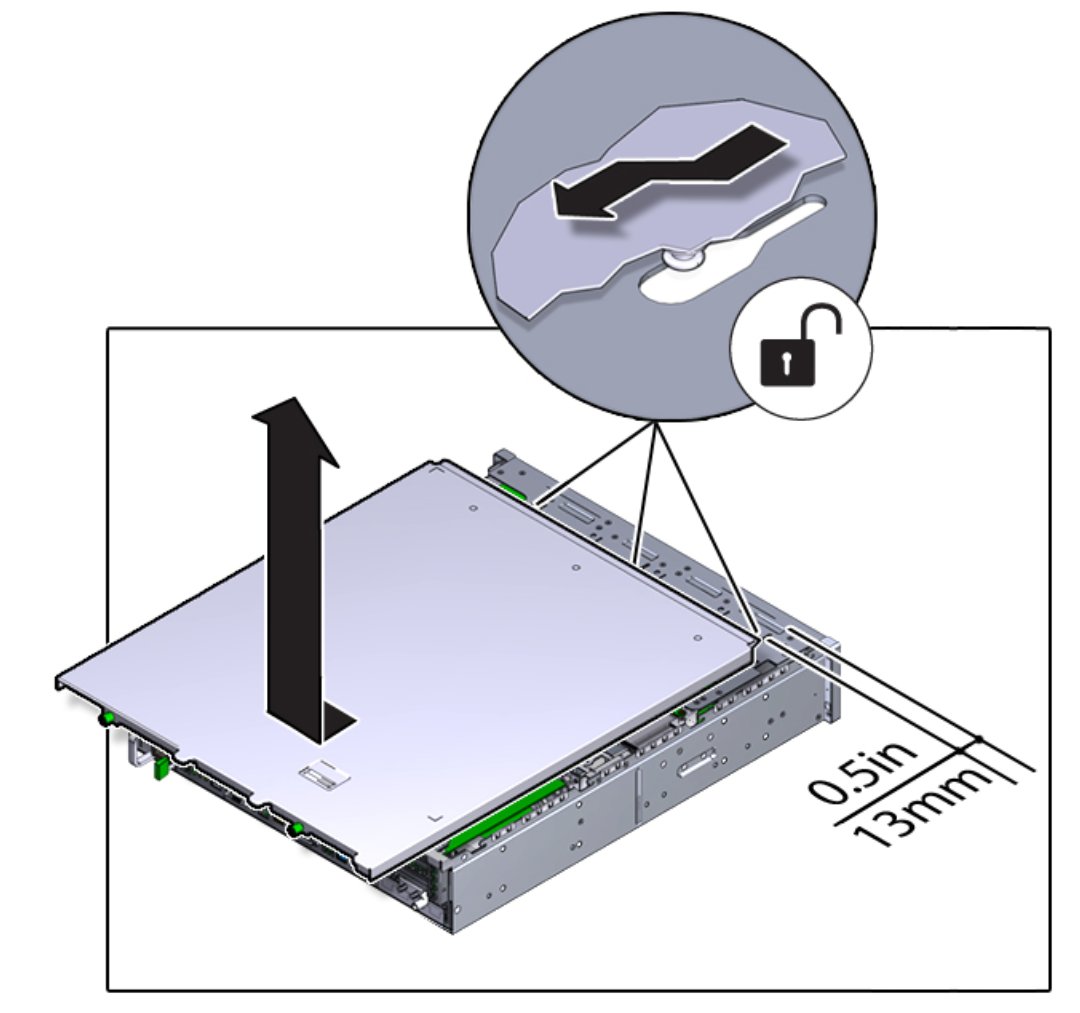 0.5in
13mm