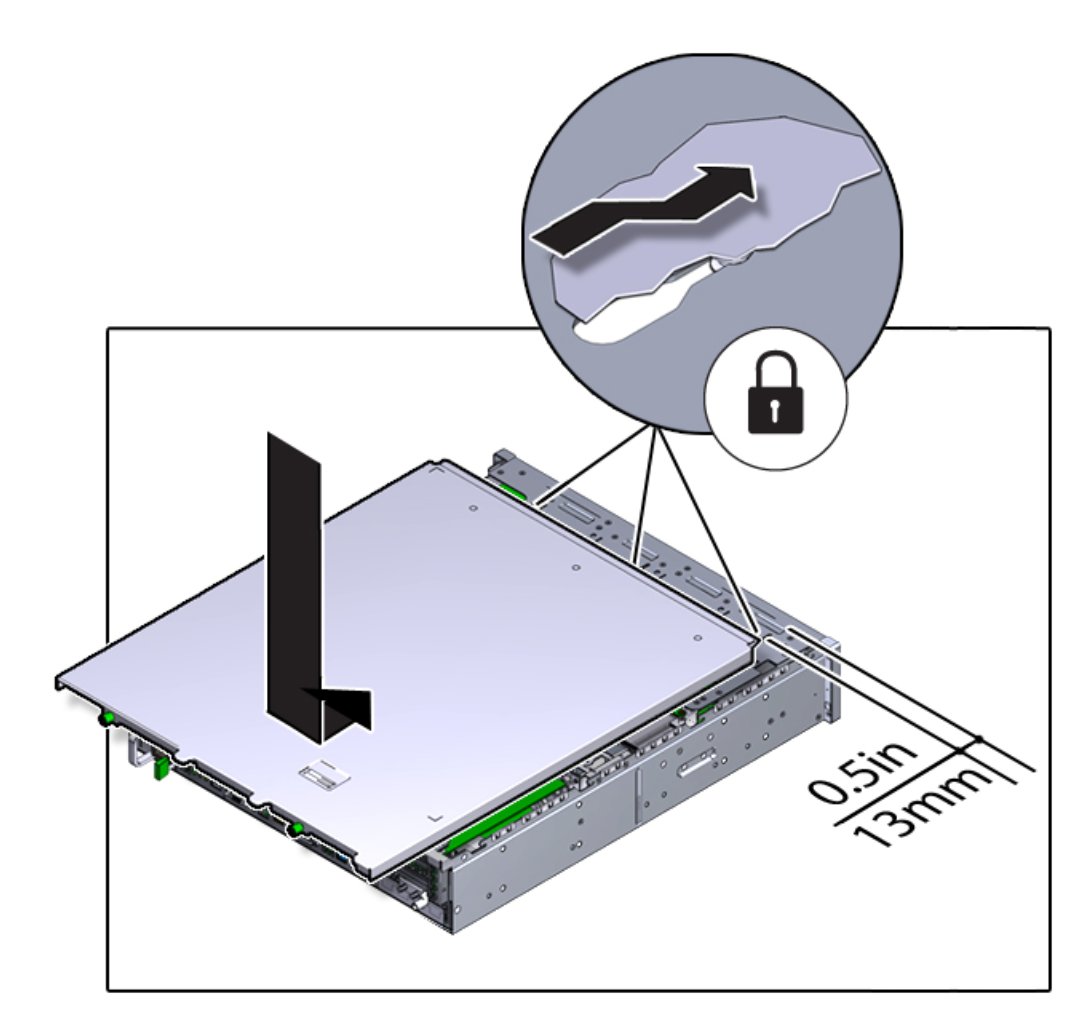 0.5in
13mm