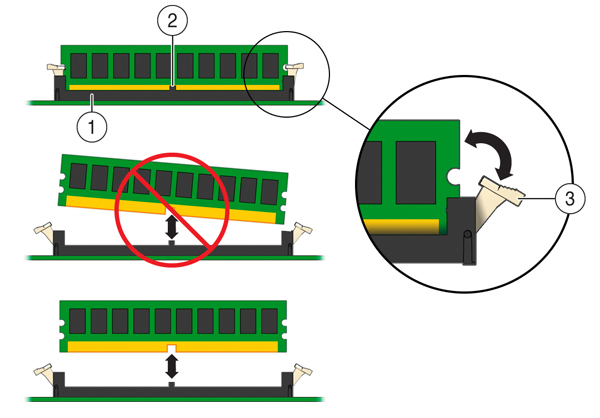 2
1
3