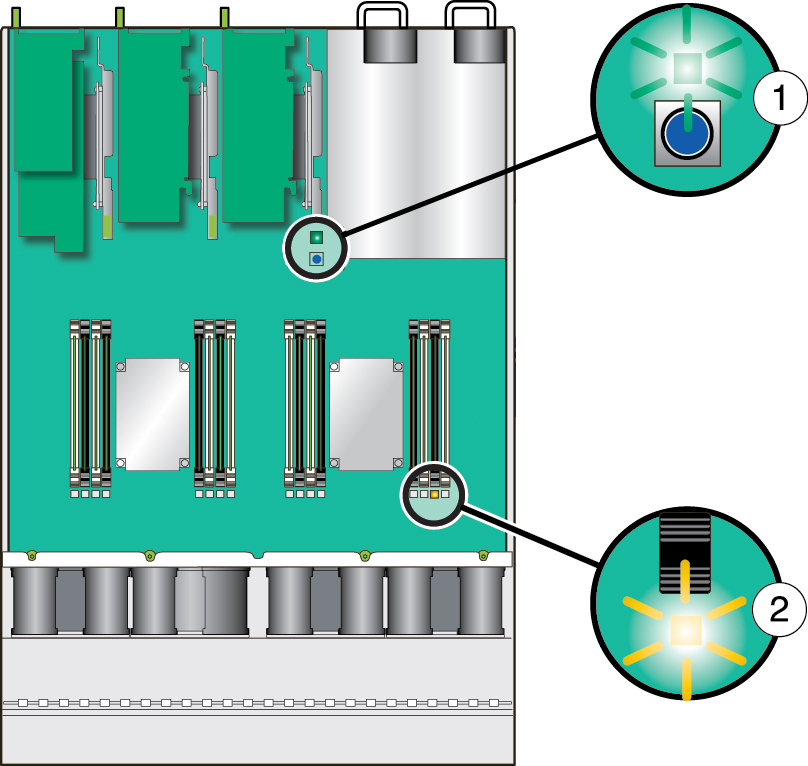 1

2