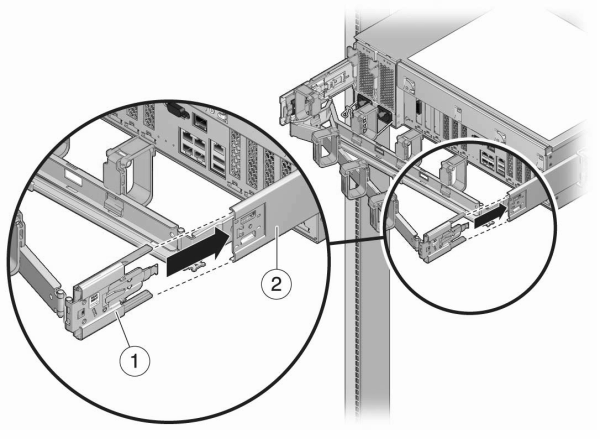 2

1