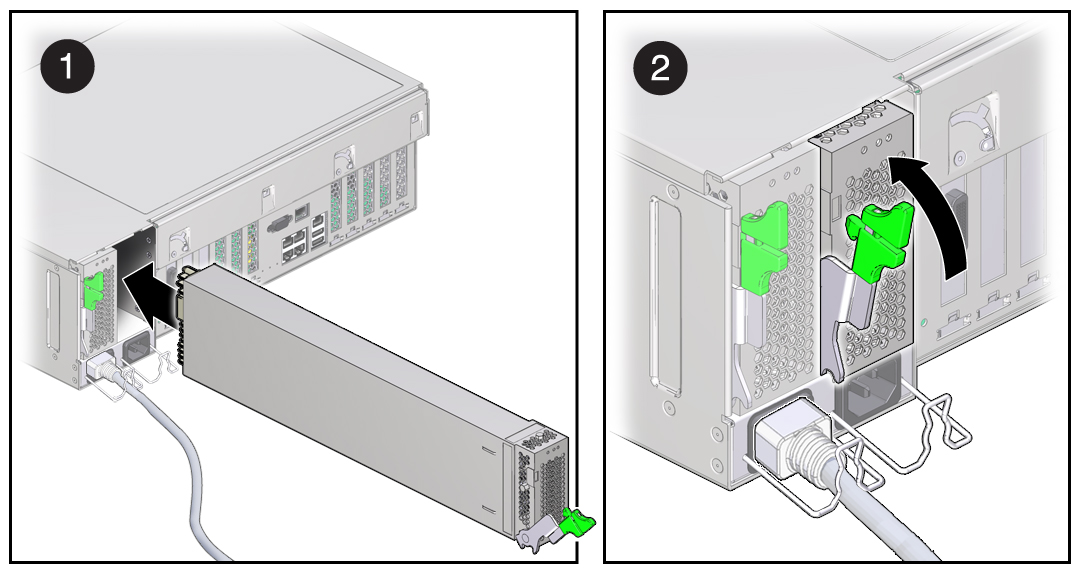 1

2