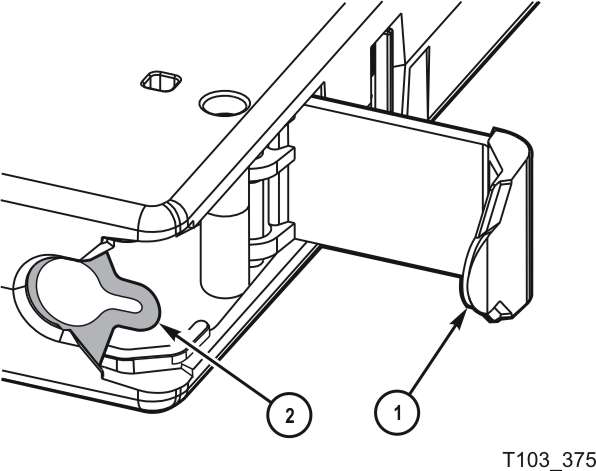 2

1

T103_375