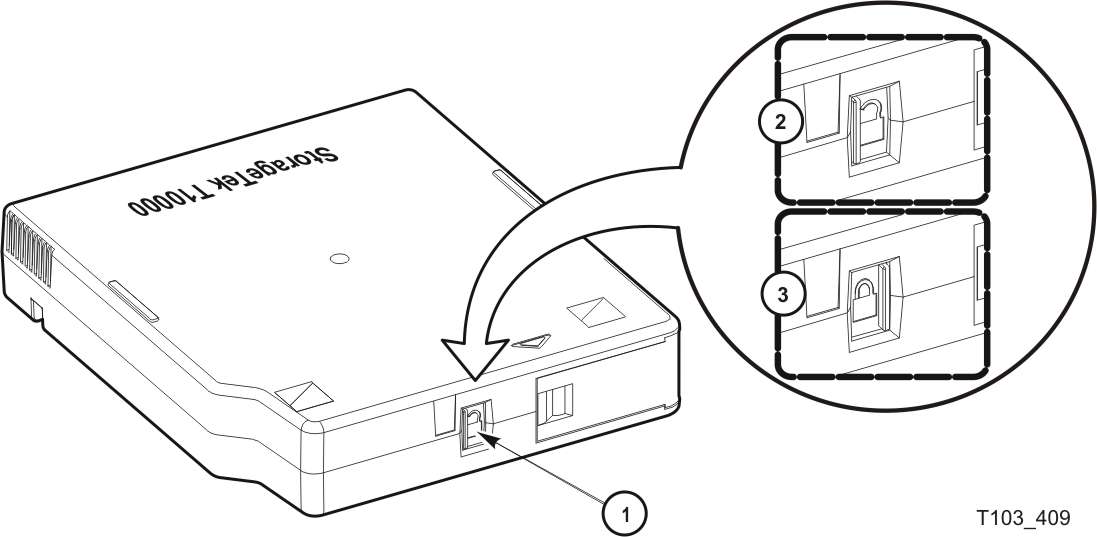 StorageTek T10000

2

3

1

T103_409