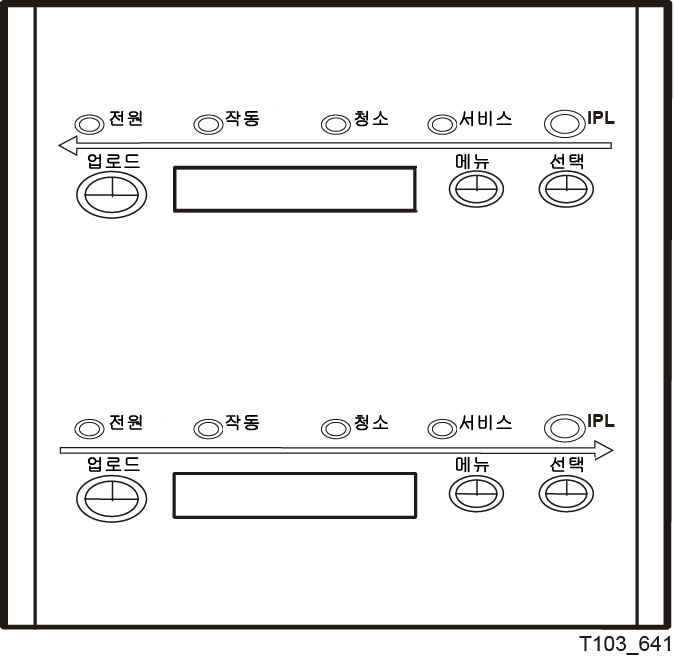 전원 작동 청소 서비스 IPL

업로드 메뉴 선택

전원 작동 청소 서비스 IPL

업로드 메뉴 선택

T103_641