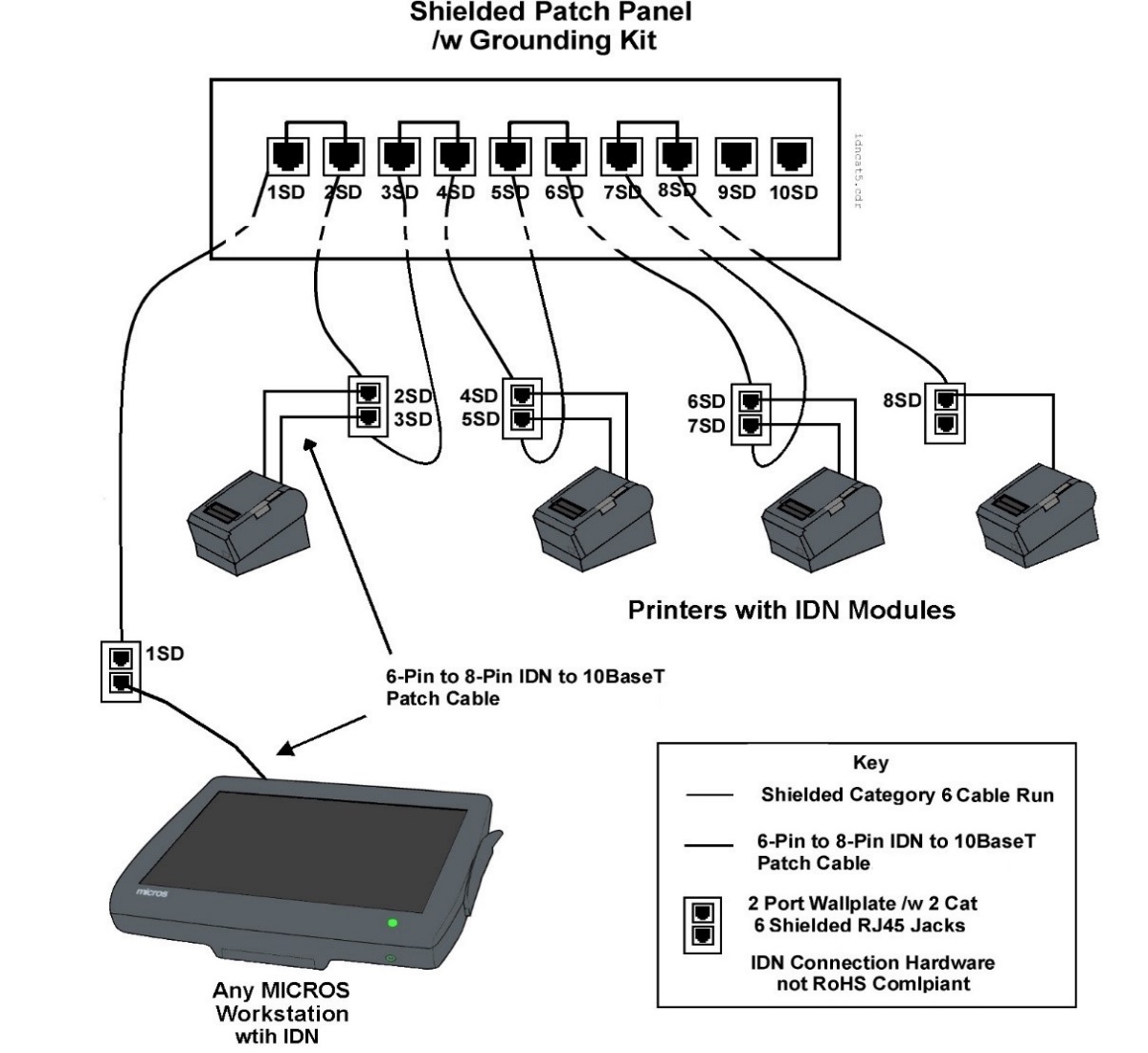 Shielded Patch Panel
/w Grounding Kit

1SD 2SD 3SD 4SD 5SD 6SD 7SD 8SD 9SD 10SD

idncat5.cdr

2SD
3SD

4SD
5SD

6SD
7SD

8SD

Printers with IDN Modules

1SD

6-Pin to 8-Pin IDN to 10BaseT Patch Cable

micros

Any MICROS Workstation wtih IDN

Key

Shielded Category 6 Cable Run

6-Pin to 8-Pin IDN to 10BaseT Patch Cable

2 Port Wallplate /w 2 Cat 6 Shielded RJ45 Jacks

IDN Connection Hardware not RoHS Comlpiant