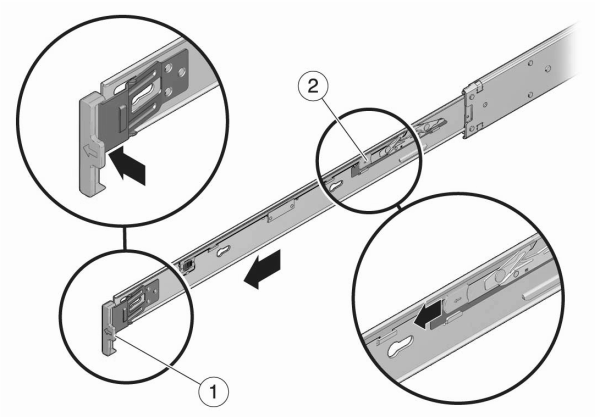 2

1