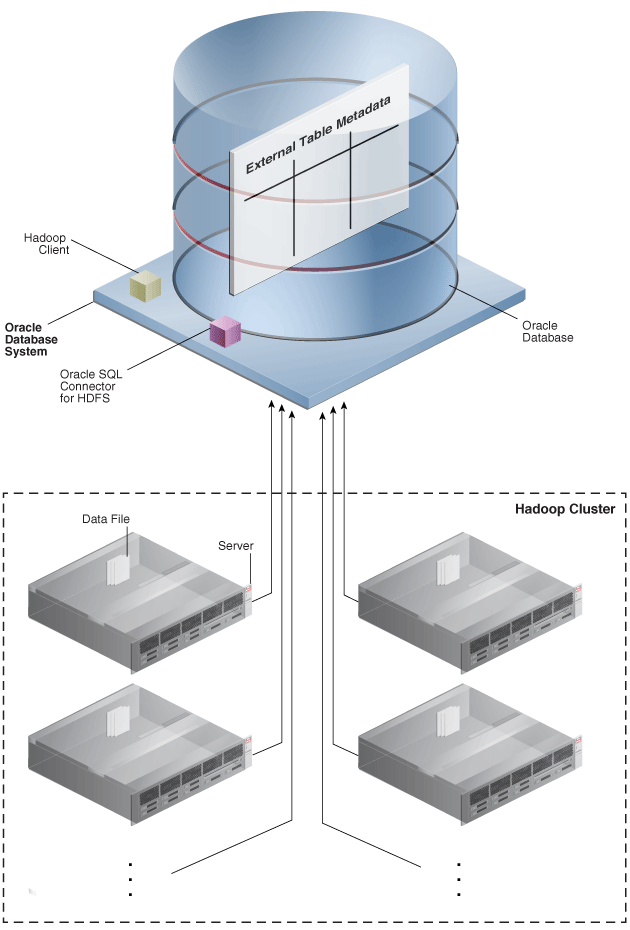 External Table Metadata

Hadoop Client

Oracle Database System

Oracle SQL Connector for HDFS

Oracle Database

Hadoop Cluster

Data File

Server