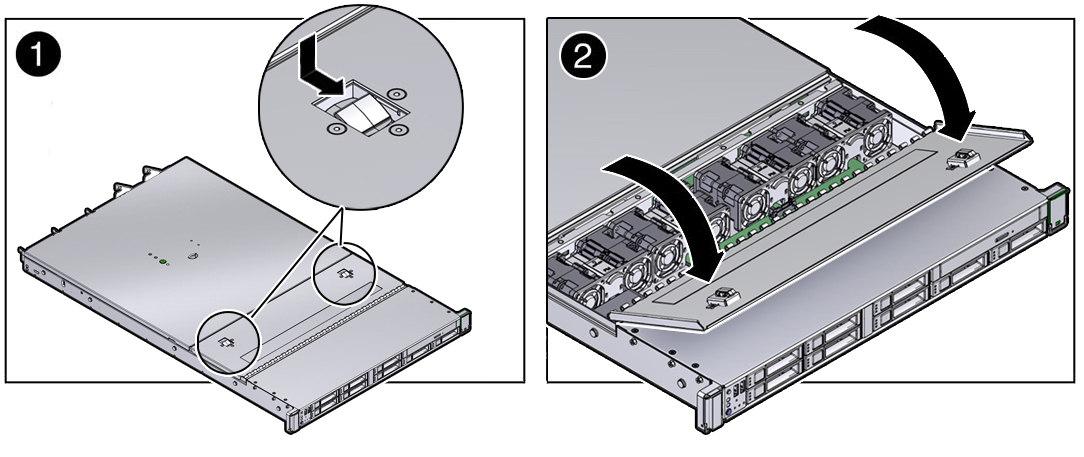 1

2