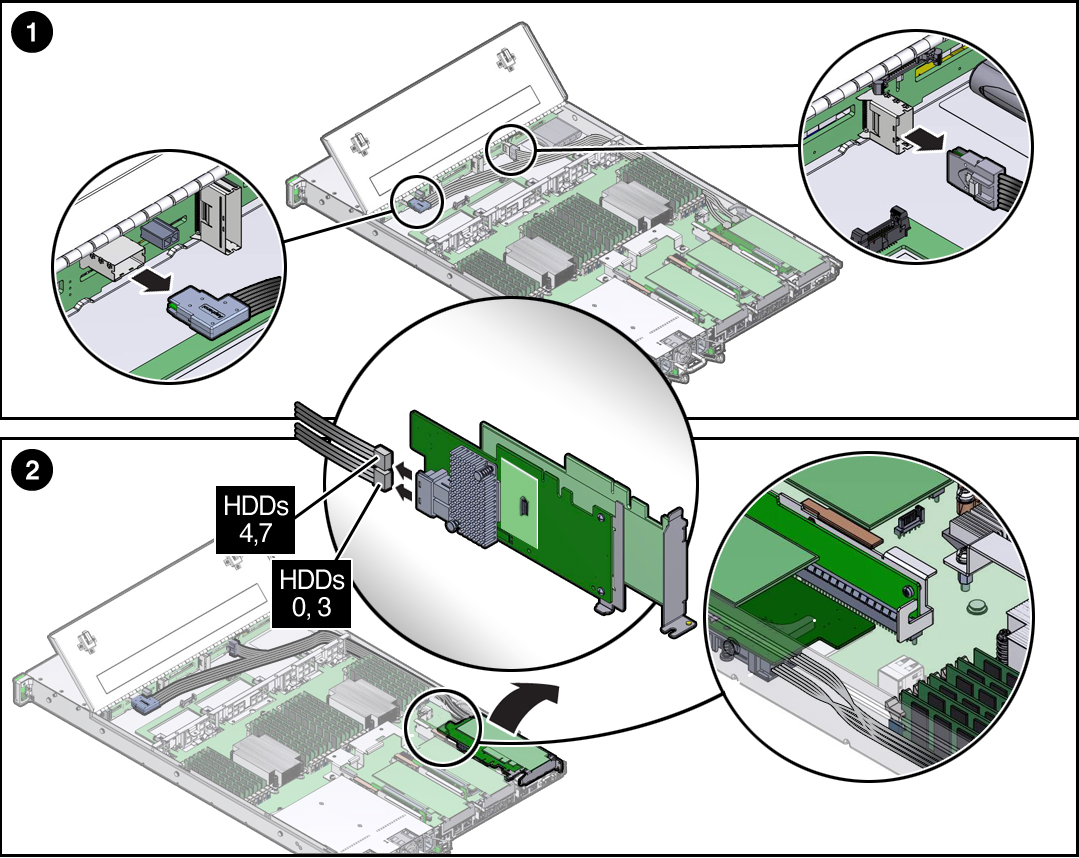 1

2

HDDs
4,7

HDDs
0, 3