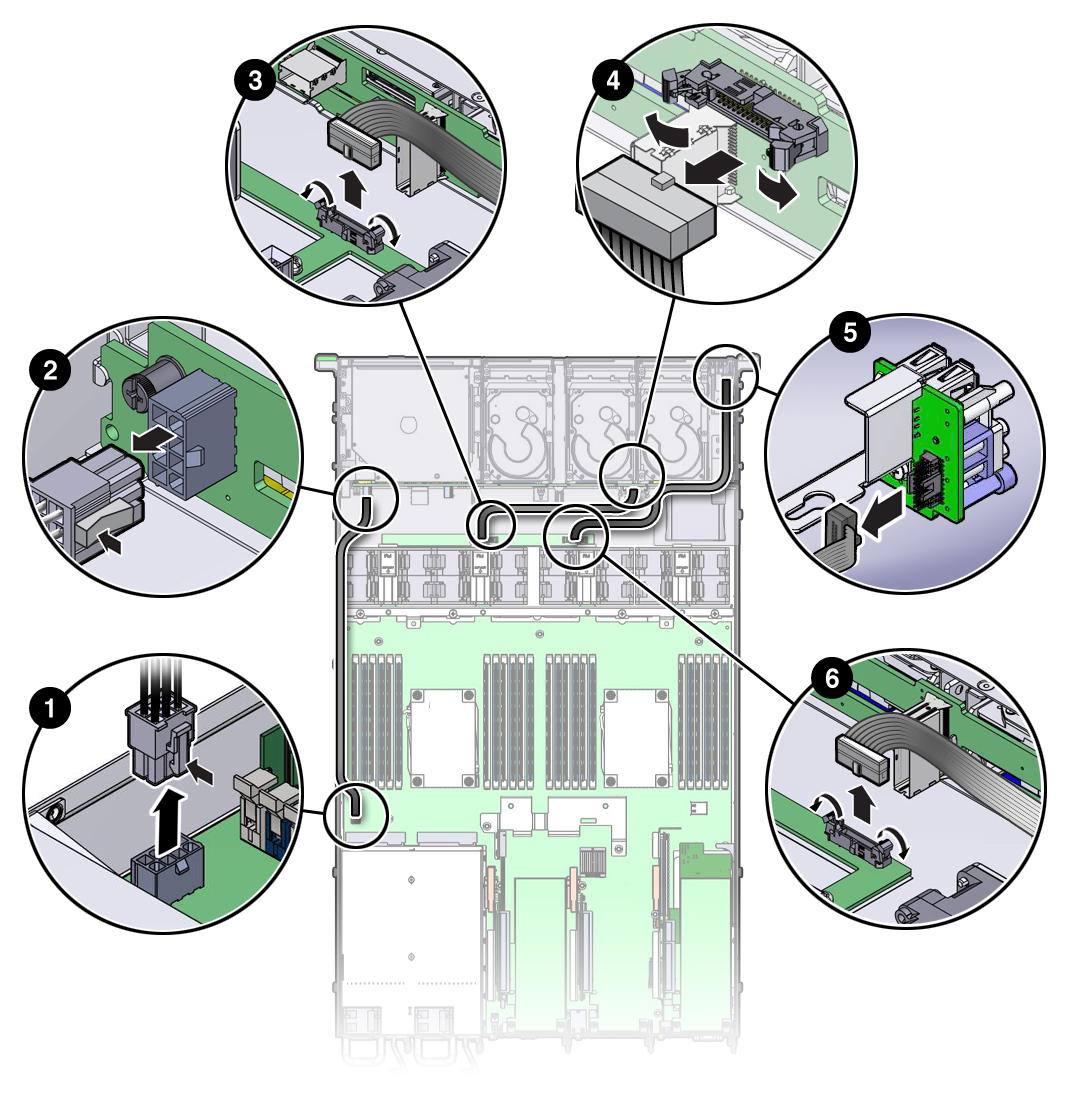 3
4
2
5
1
6