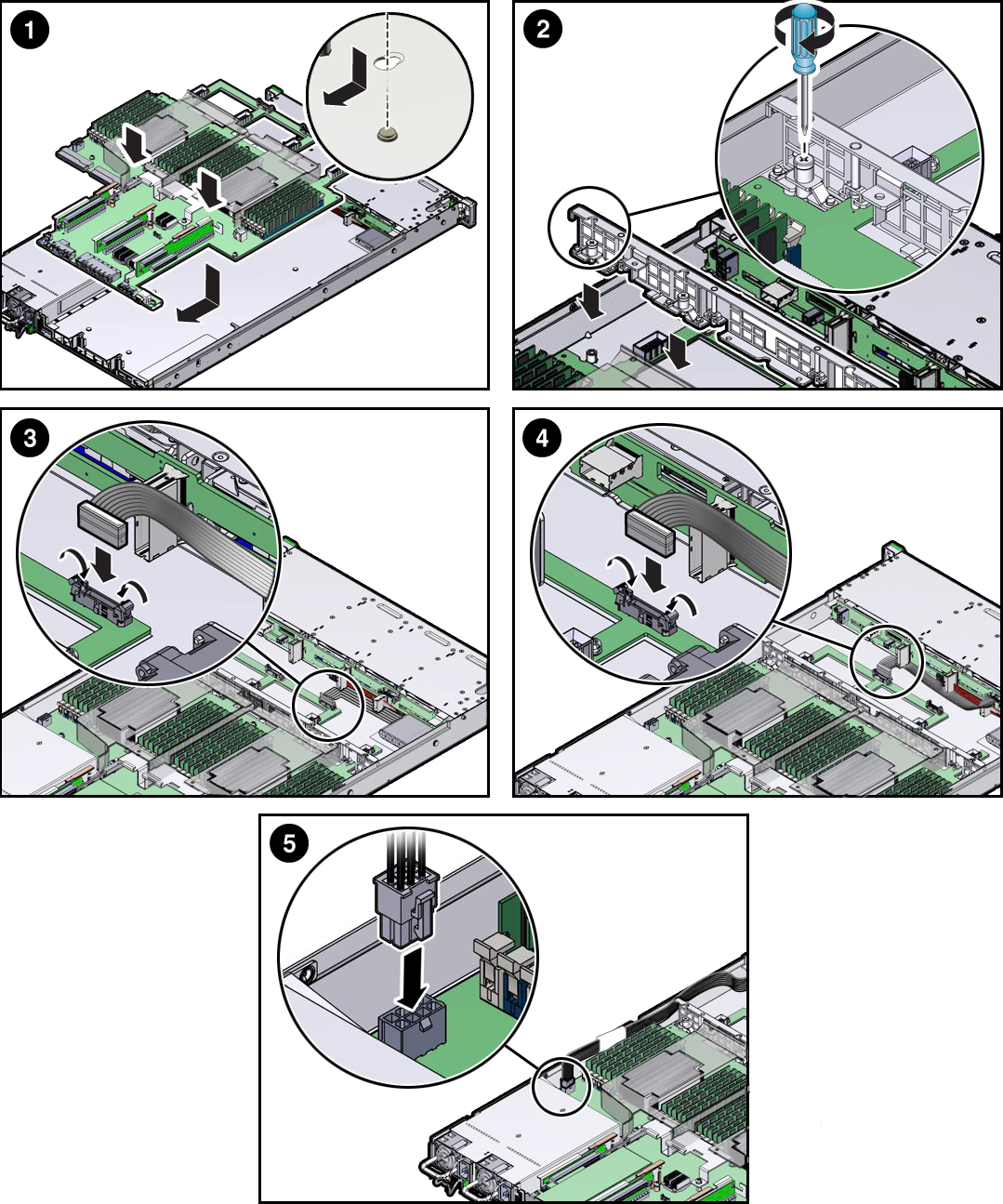 1

2

3

4

5