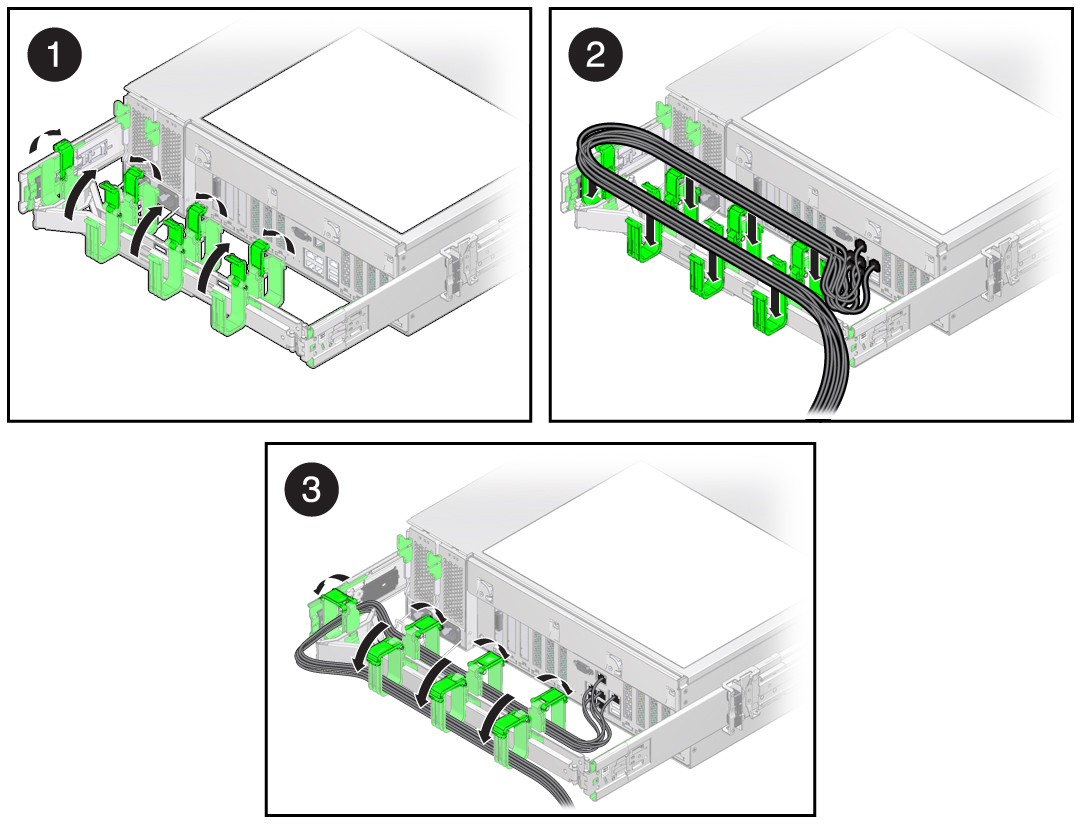 1

2

3