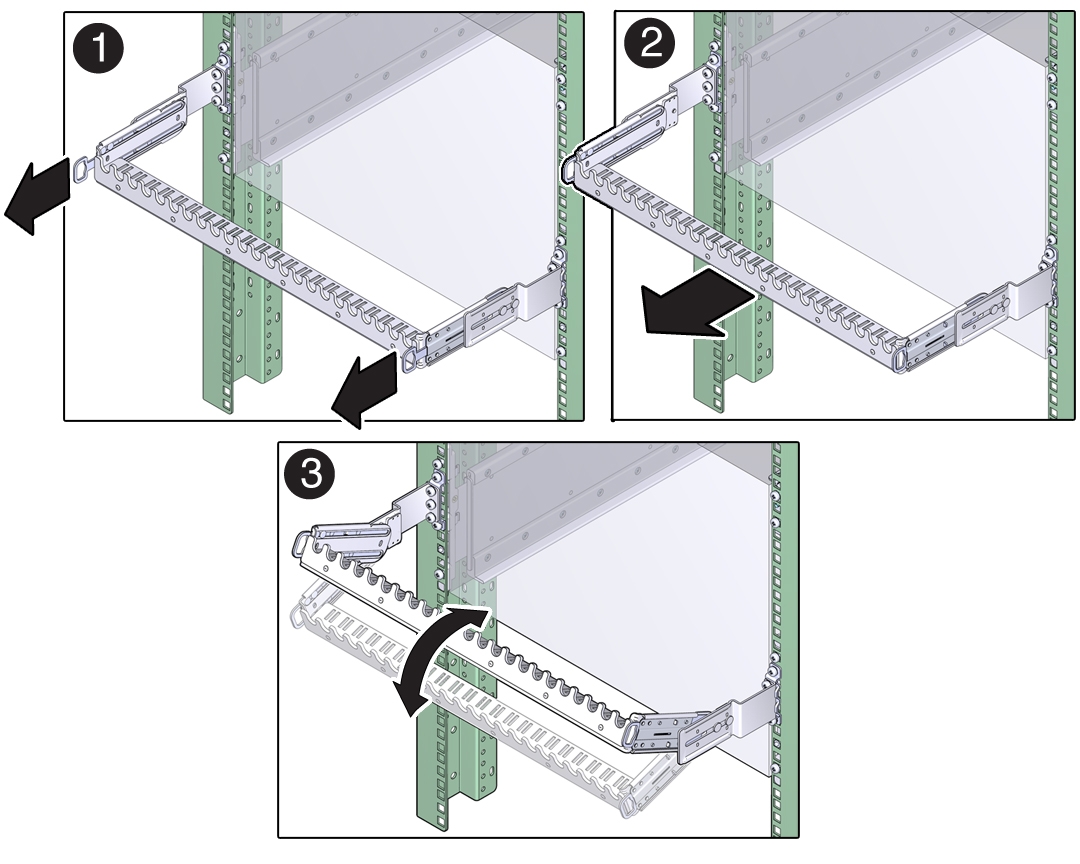 1
2
3