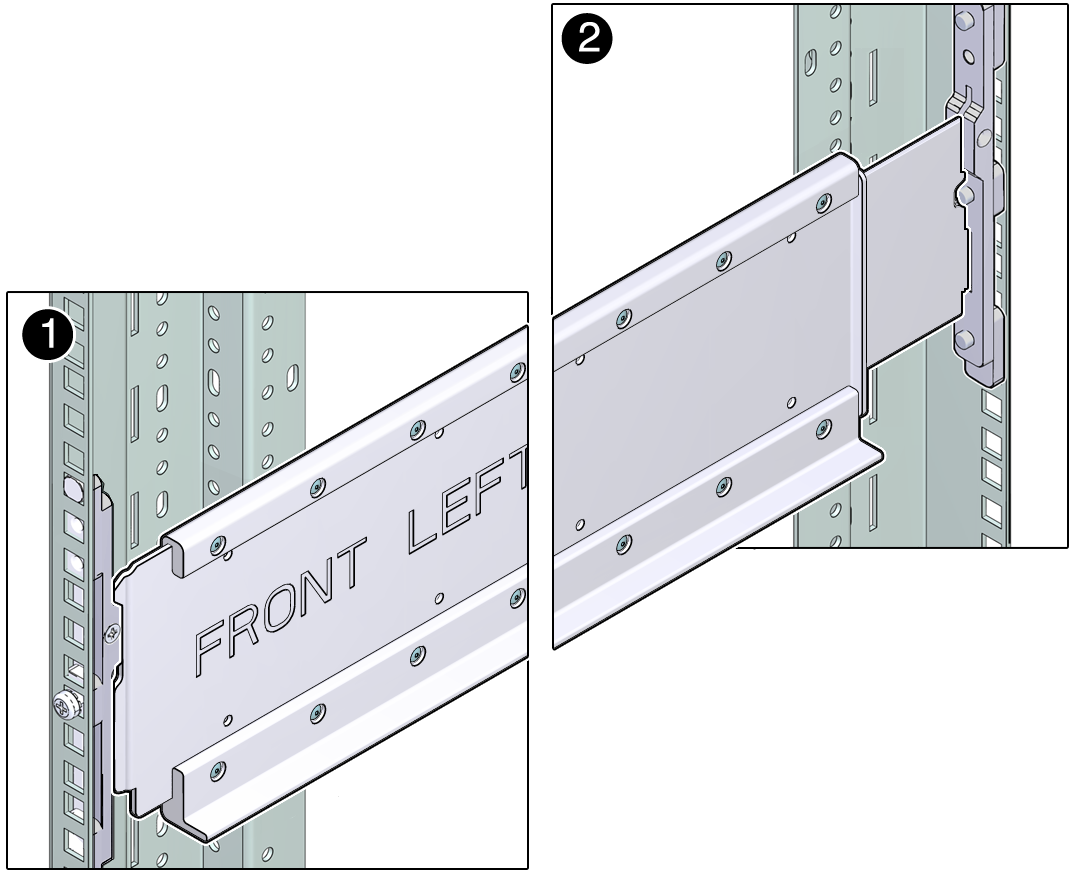 2

1

FRONT LEFT