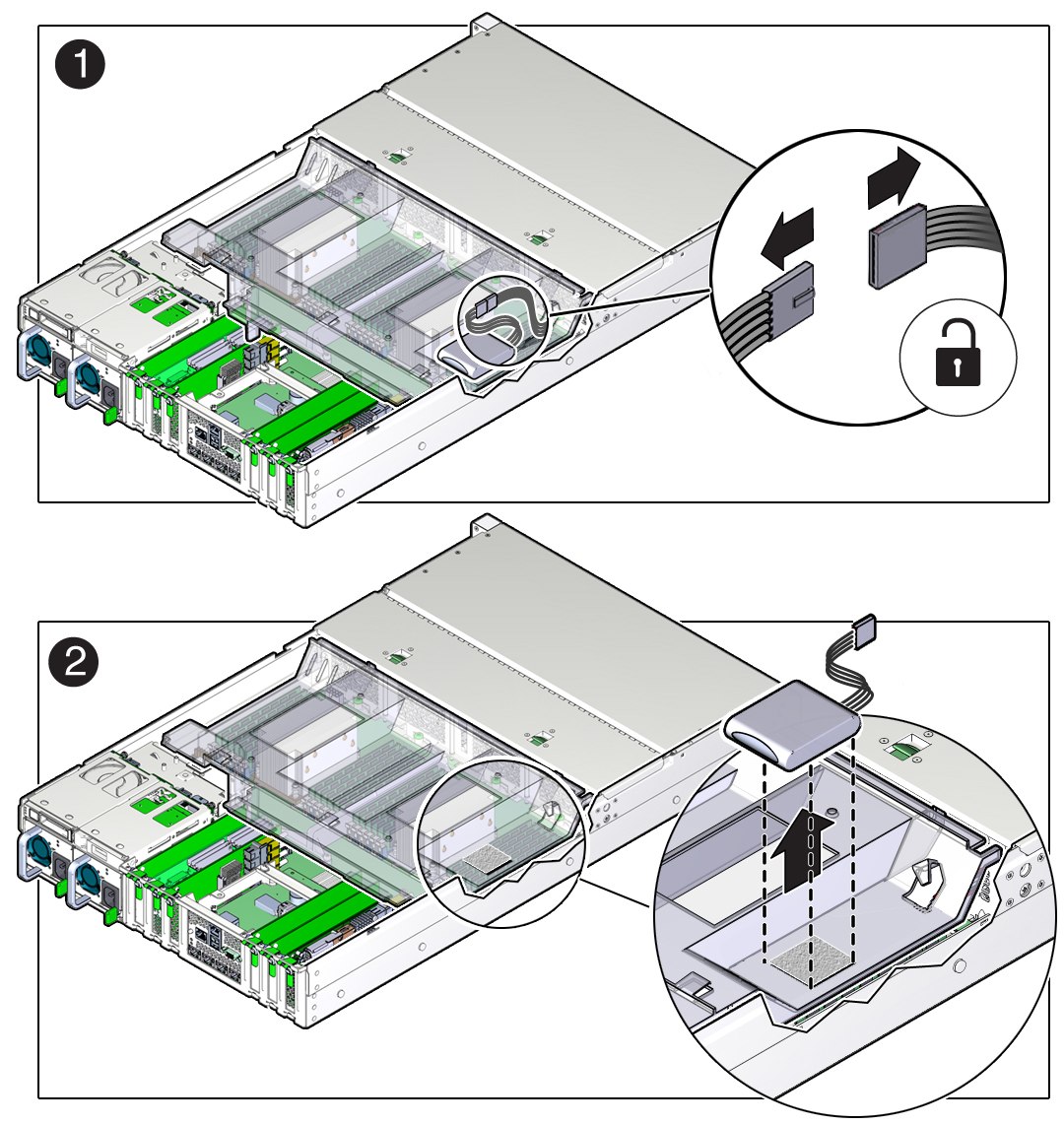 1

2