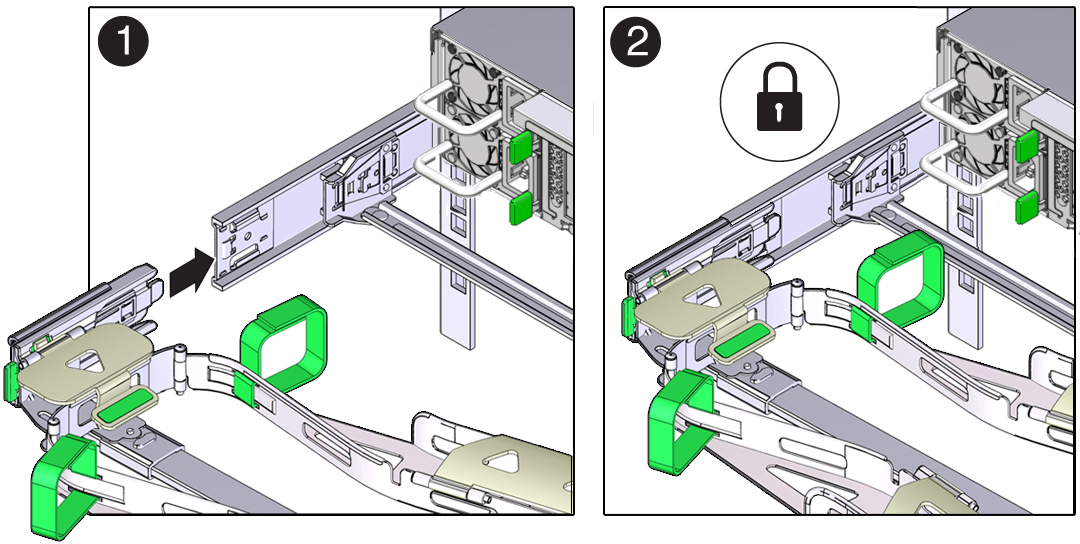 1

2