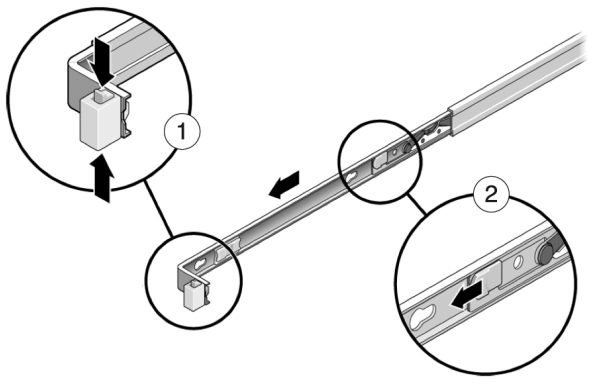 1

2