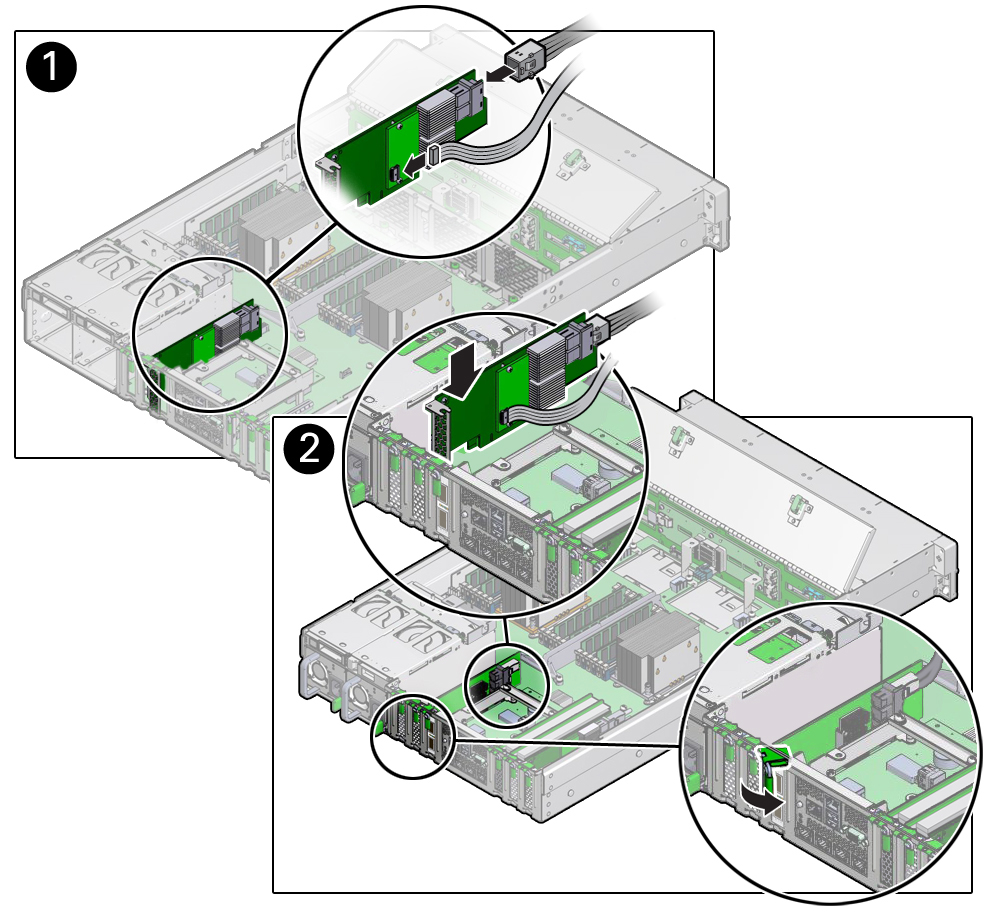 1

2