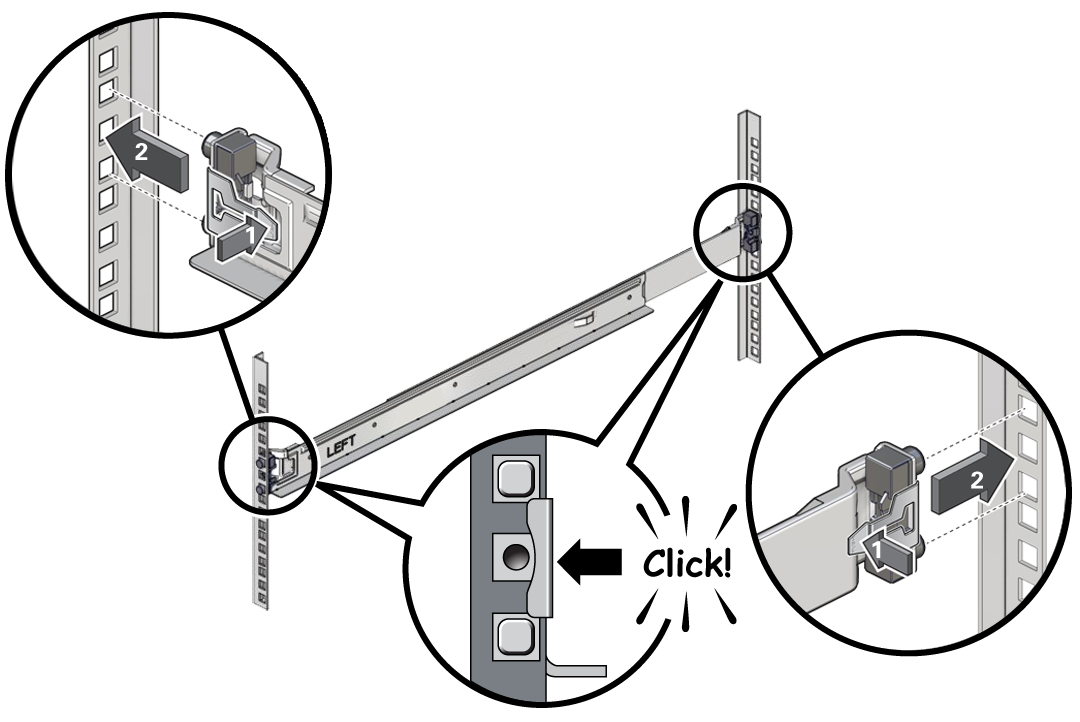 2
1
LEFT
Click!
2
1