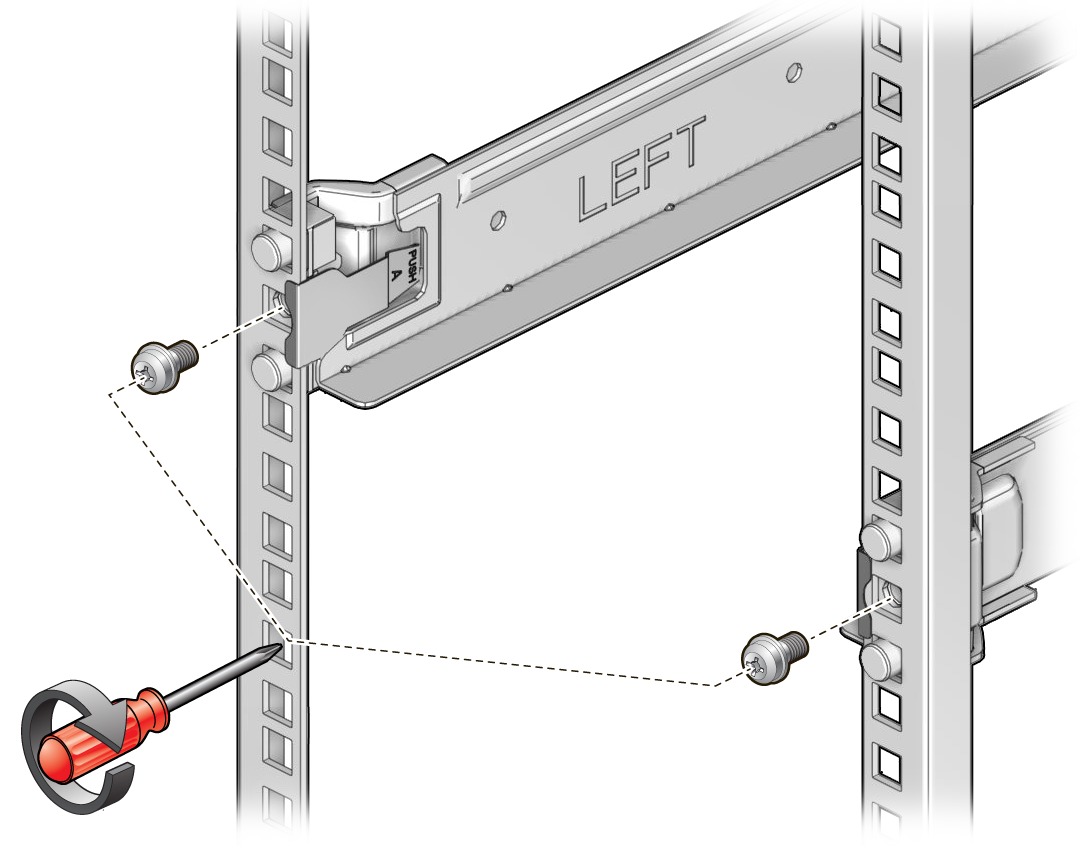 LEFT

PUSH
A