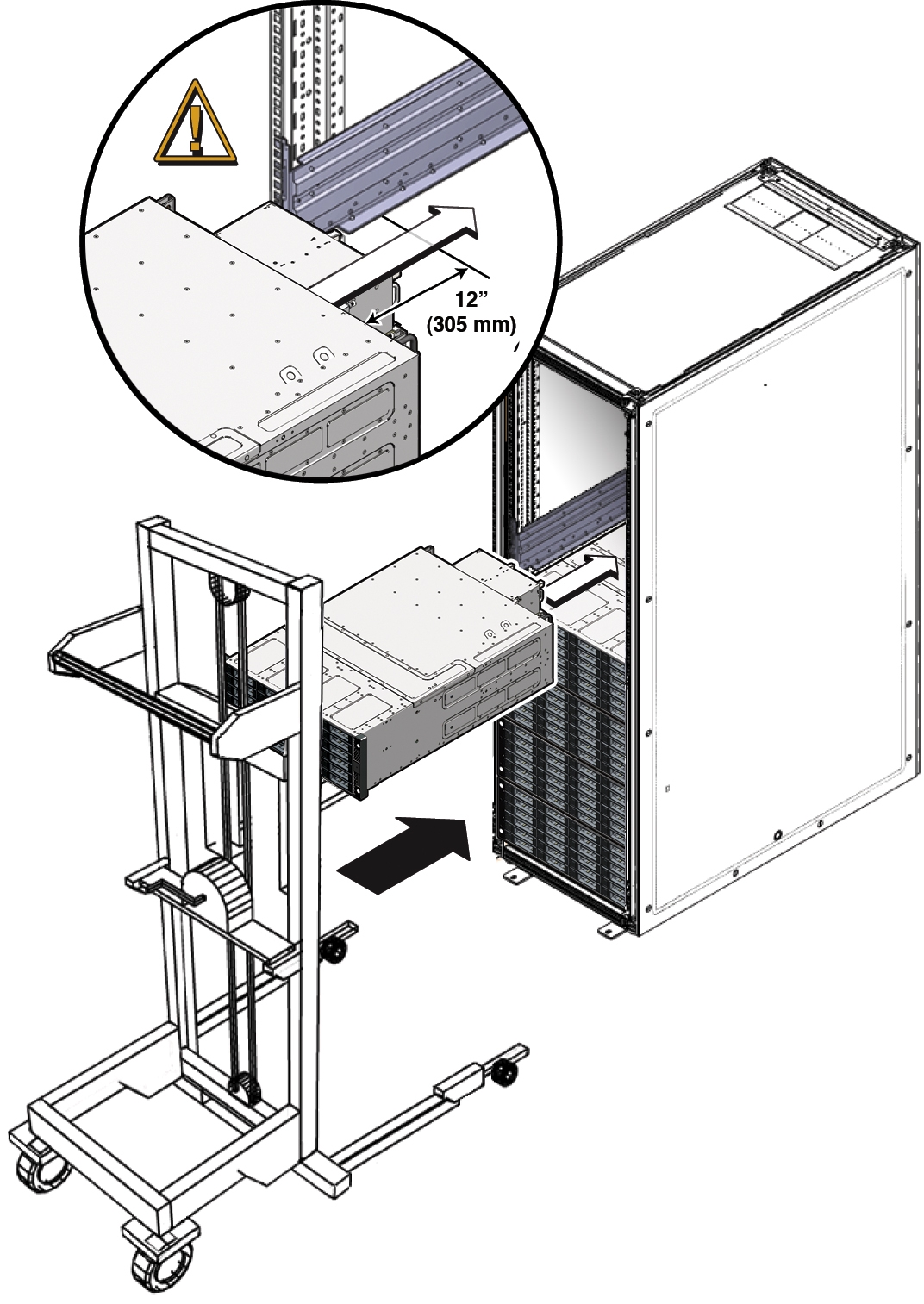 12”
(305 mm)