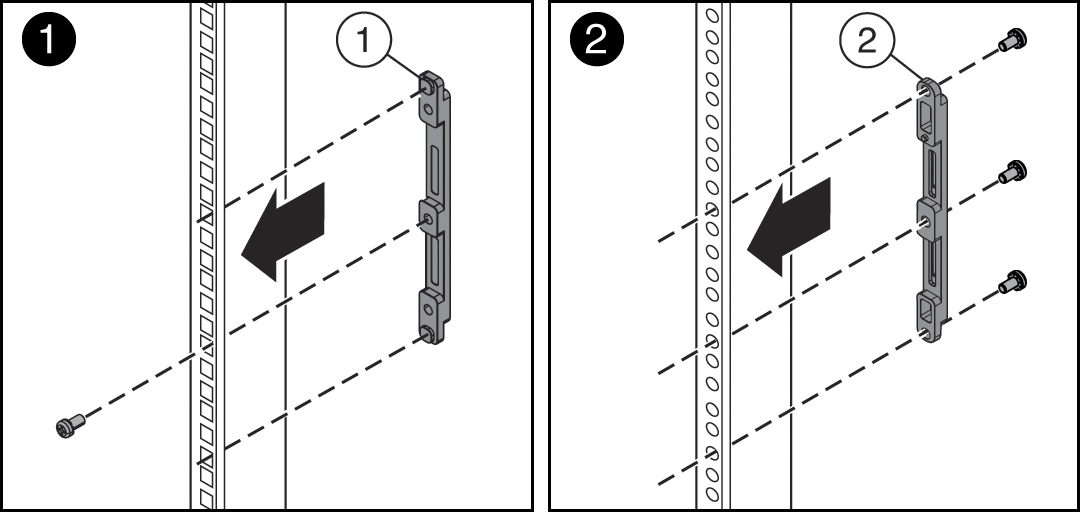 1
1
2
2