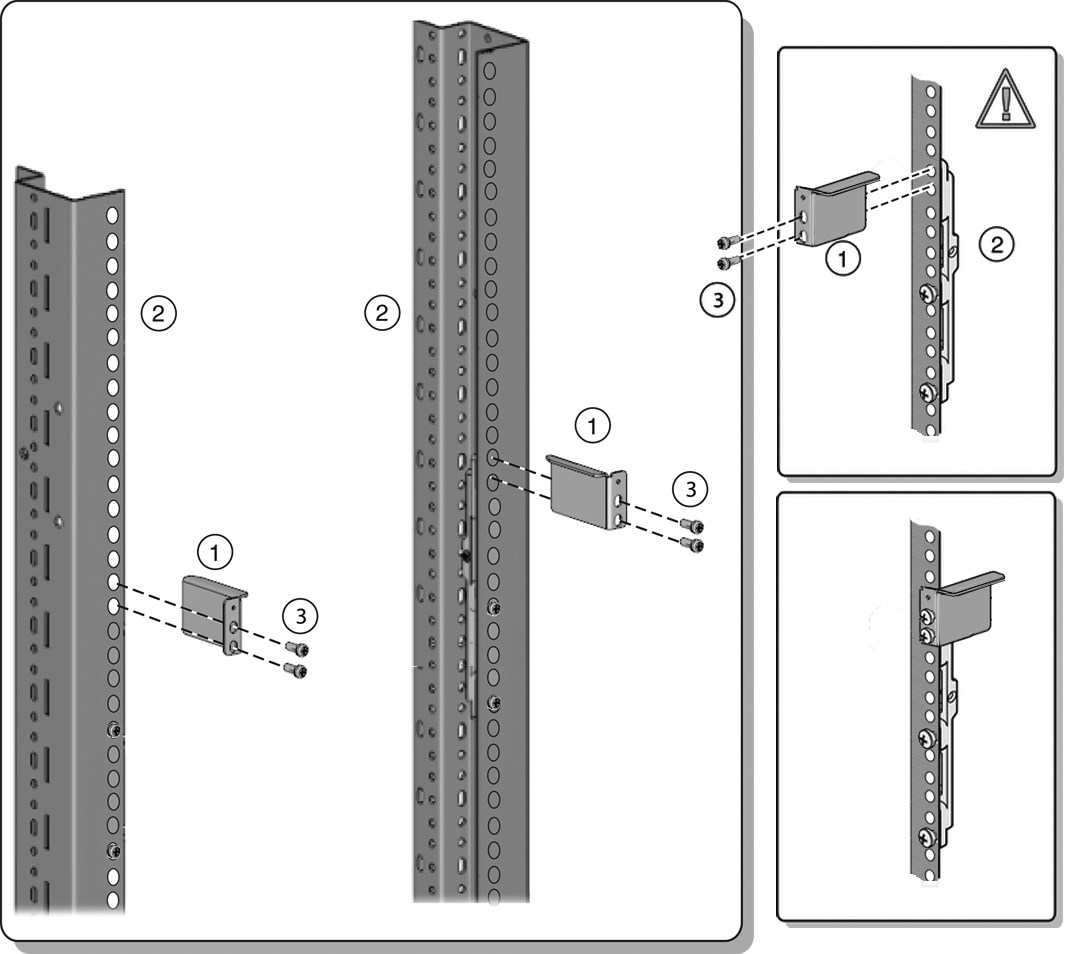 2

1

3

2

1

3

1

2

3