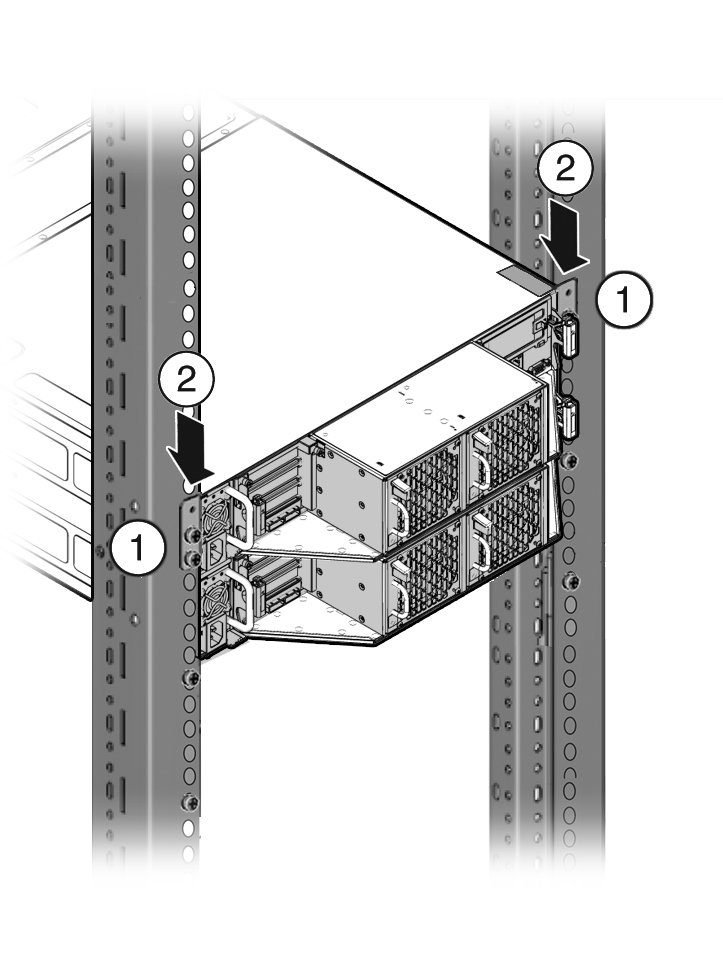 2
1
2
1