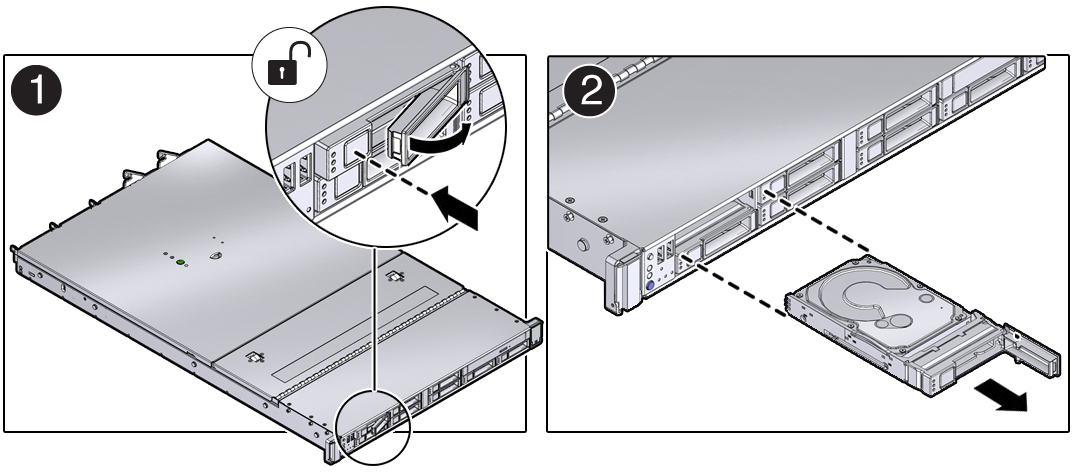 1

2