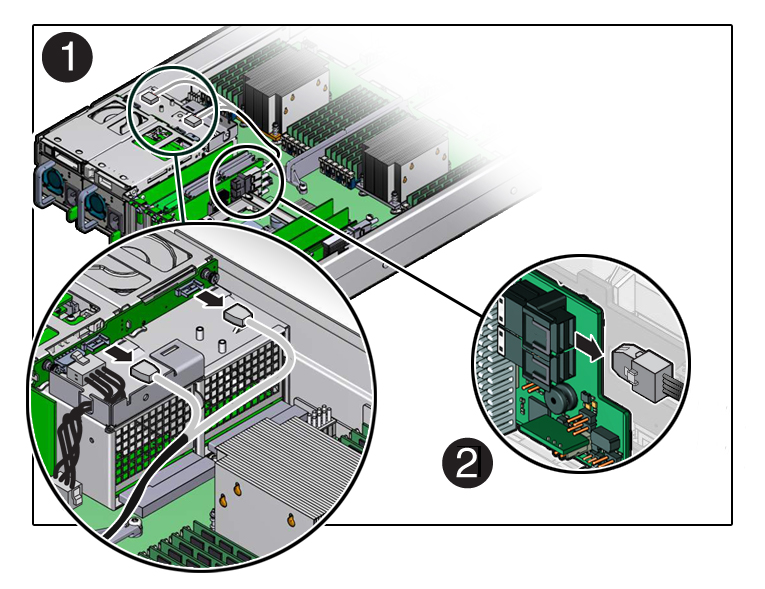 1

2